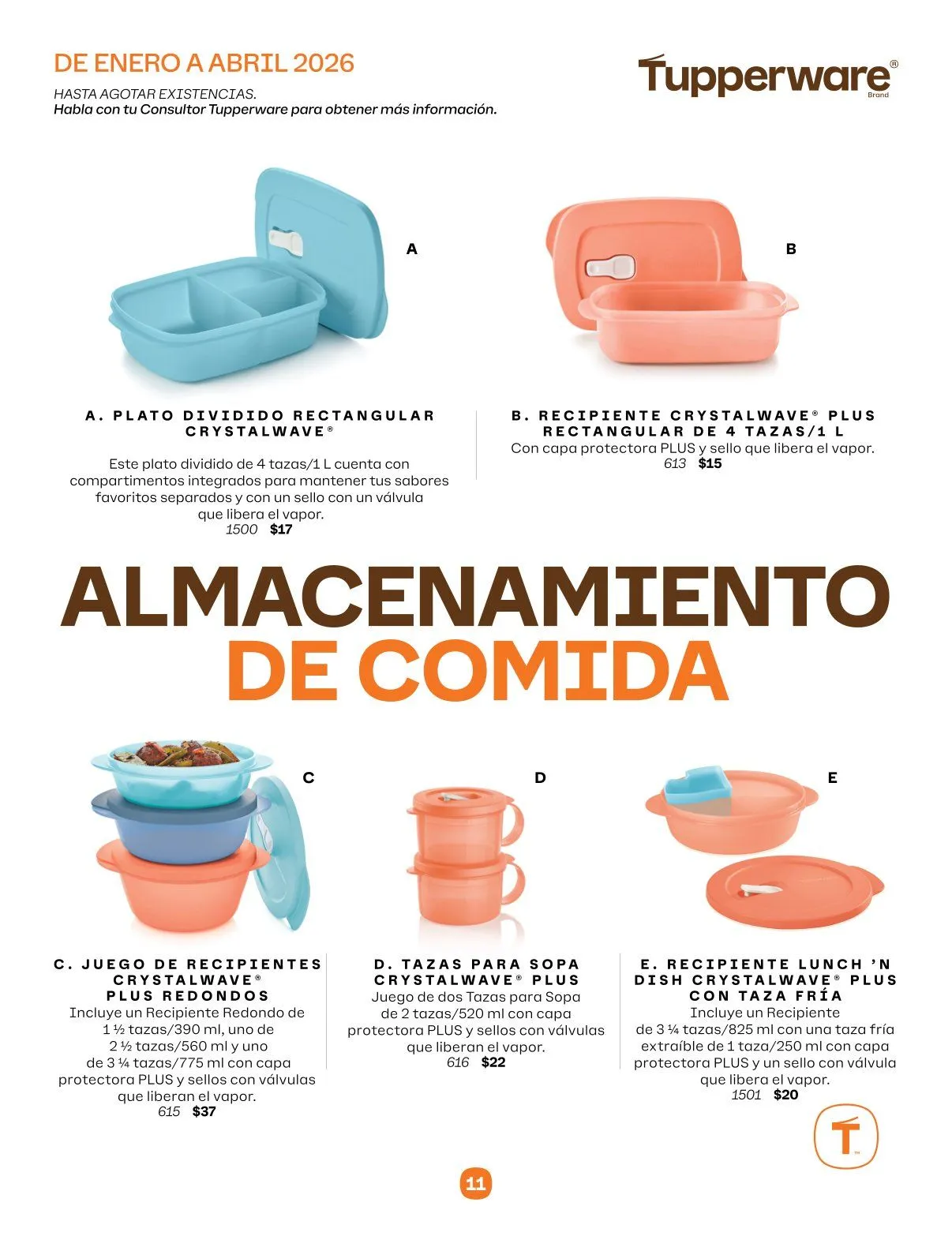 DE ENERO A ABRIL 2026

HASTA AGOTAR EXISTENCIAS.
Habla con tu Consultor Tupperware para obtener más información.

Tupperware® Brand

A

B

A. PLATO DIVIDIDO RECTANGULAR CRYSTALWAVE®

Este plato dividido de 4 tazas/1 L cuenta con compartimentos integrados para mantener tus sabores favoritos separados y con un sello con un válvula que libera el vapor.
1500 $17

B. RECIPIENTE CRYSTALWAVE® PLUS RECTANGULAR DE 4 TAZAS/1 L
Con capa protectora PLUS y sello que libera el vapor.
613 $15

ALMACENAMIENTO DE COMIDA

C

D

E

C. JUEGO DE RECIPIENTES CRYSTALWAVE® PLUS REDONDOS
Incluye un Recipiente Redondo de 1 ½ tazas/390 ml, uno de 2 ½ tazas/560 ml y uno de 3 ¼ tazas/775 ml con capa protectora PLUS y sellos con válvulas que liberan el vapor.
615 $37

D. TAZAS PARA SOPA CRYSTALWAVE® PLUS
Juego de dos Tazas para Sopa de 2 tazas/520 ml con capa protectora PLUS y sellos con válvulas que liberan el vapor.
616 $22

E. RECIPIENTE LUNCH 'N DISH CRYSTALWAVE® PLUS CON TAZA FRÍA
Incluye un Recipiente de 3 ¼ tazas/825 ml con una taza fría extraíble de 1 taza/250 ml con capa protectora PLUS y un sello con válvula que libera el vapor.
1501 $20

T™

11