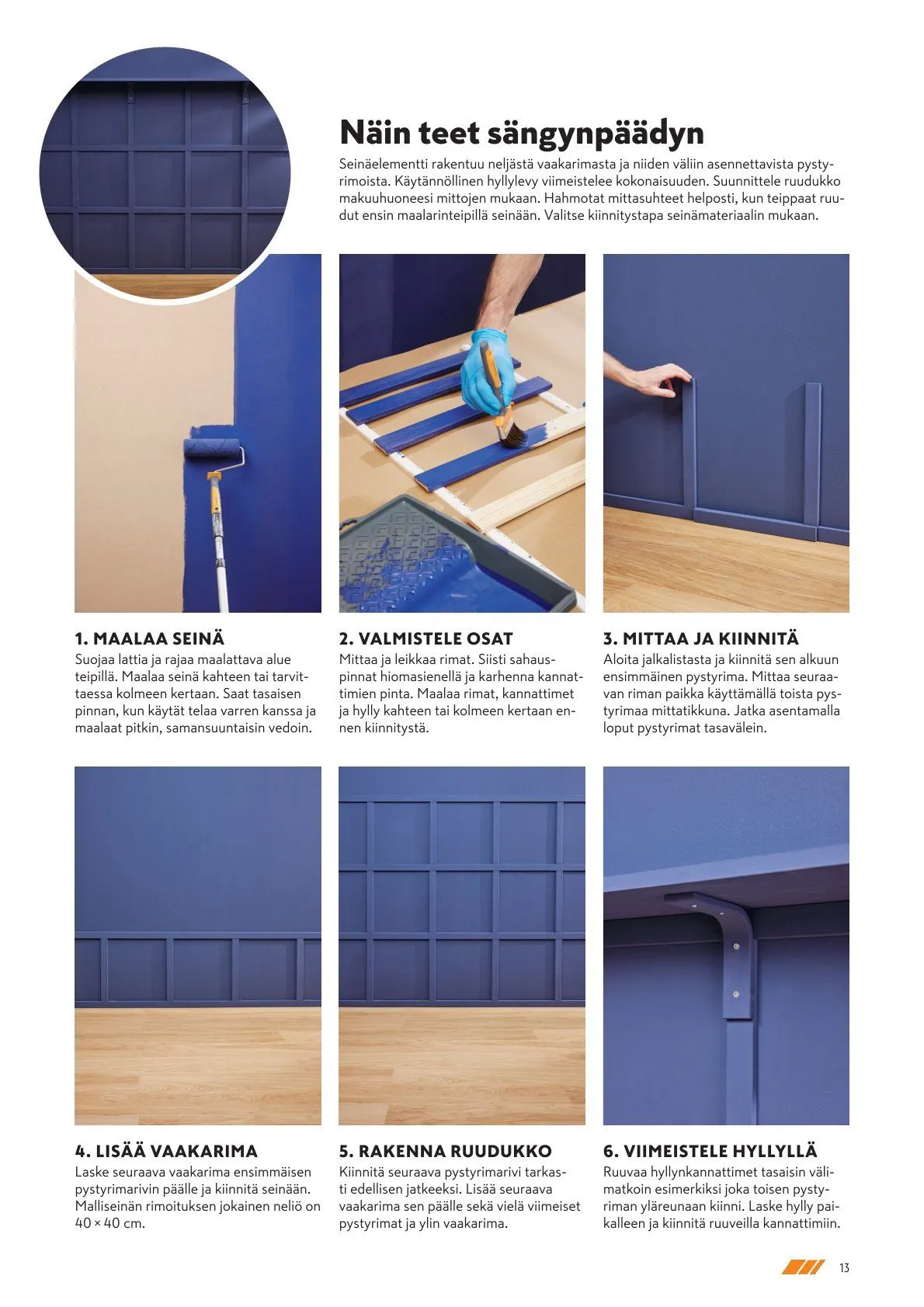 Näin teet sängynpäädyn

Seinäelementti rakentuu neljästä vaakarimasta ja niiden väliin asennettavista pystyrimoista. Käytännöllinen hyllylevy viimeistelee kokonaisuuden. Suunnittele ruudukko makuuhuoneesi mittojen mukaan. Hahmotat mittasuhteet helposti, kun teippaat ruudut ensin maalarinteipillä seinään. Valitse kiinnitystapa seinämateriaalin mukaan.

1. MAALAA SEINÄ
Suojaa lattia ja rajaa maalattava alue teipillä. Maalaa seinä kahteen tai tarvittaessa kolmeen kertaan. Saat tasaisen pinnan, kun käytät telaa varren kanssa ja maalaat pitkin, samansuuntaisin vedoin.

2. VALMISTELE OSAT
Mittaa ja leikkaa rimat. Siisti sahauspinnat hiomasienellä ja karhenna kannattimien pinta. Maalaa rimat, kannattimet ja hylly kahteen tai kolmeen kertaan ennen kiinnitystä.

3. MITTAA JA KIINNITÄ
Aloita jalkalistasta ja kiinnitä sen alkuun ensimmäinen pystyrima. Mittaa seuraavan riman paikka käyttämällä toista pystyrimaa mittatikkuna. Jatka asentamalla loput pystyrimat tasavälein.

4. LISÄÄ VAAKARIMA
Laske seuraava vaakarima ensimmäisen pystyrimarivin päälle ja kiinnitä seinään. Malliseinän rimoituksen jokainen neliö on 40 × 40 cm.

5. RAKENNA RUUDUKKO
Kiinnitä seuraava pystyrimarivi tarkasti edellisen jatkeeksi. Lisää seuraava vaakarima sen päälle sekä vielä viimeiset pystyrimat ja ylin vaakarima.

6. VIIMEISTELE HYLLYLLÄ
Ruuvaa hyllynkannattimet tasaisin välimatkoin esimerkiksi joka toisen pystyriman yläreunaan kiinni. Laske hylly paikalleen ja kiinnitä ruuveilla kannattimiin.

13