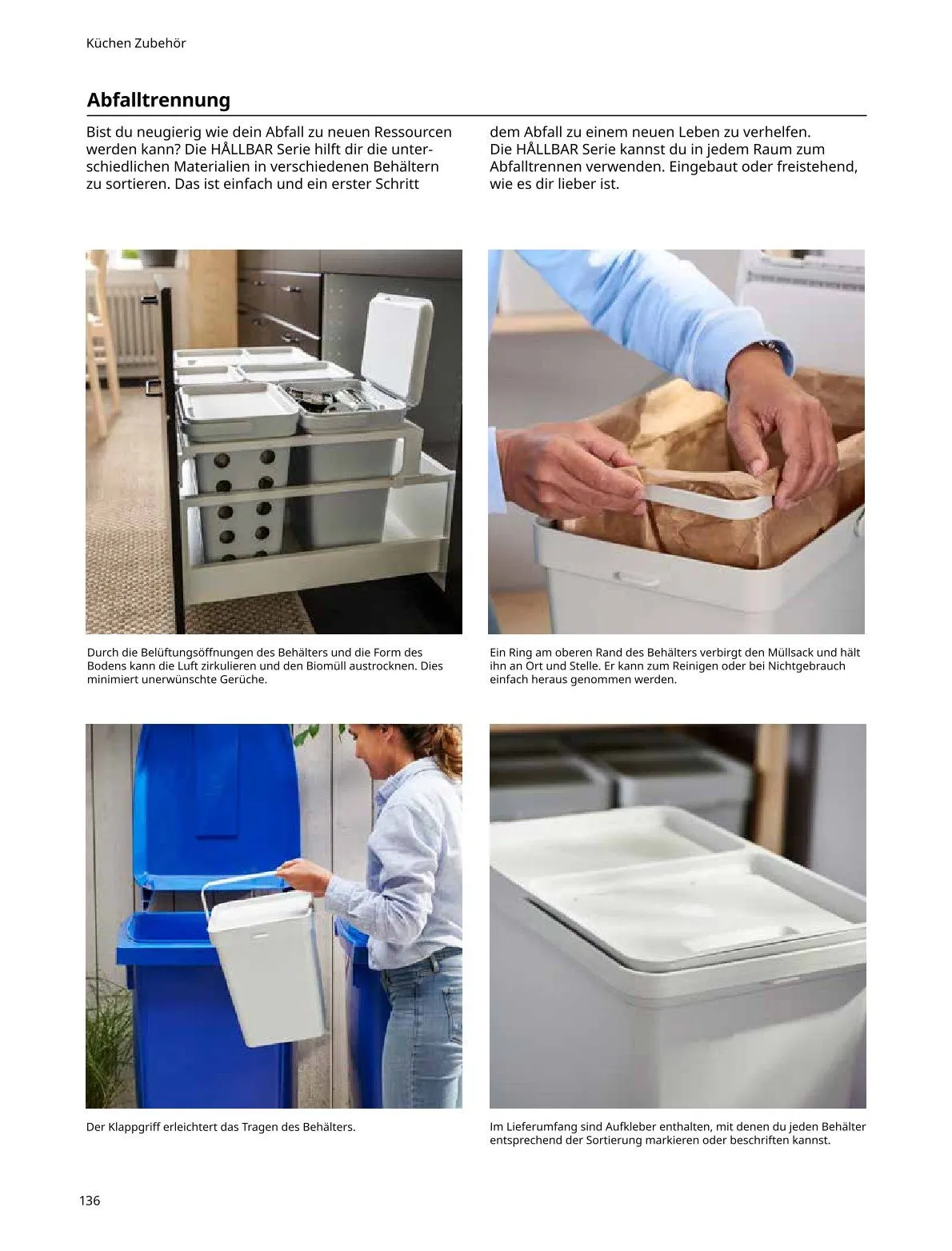 Küchen Zubehör

Abfalltrennung

Bist du neugierig wie dein Abfall zu neuen Ressourcen werden kann? Die HÅLLBAR Serie hilft dir die unterschiedlichen Materialien in verschiedenen Behältern zu sortieren. Das ist einfach und ein erster Schritt dem Abfall zu einem neuen Leben zu verhelfen. Die HÅLLBAR Serie kannst du in jedem Raum zum Abfalltrennen verwenden. Eingebaut oder freistehend, wie es dir lieber ist.

Durch die Belüftungsöffnungen des Behälters und die Form des Bodens kann die Luft zirkulieren und den Biomüll austrocknen. Dies minimiert unerwünschte Gerüche.

Ein Ring am oberen Rand des Behälters verbirgt den Müllsack und hält ihn an Ort und Stelle. Er kann zum Reinigen oder bei Nichtgebrauch einfach heraus genommen werden.

Der Klappgriff erleichtert das Tragen des Behälters.

Im Lieferumfang sind Aufkleber enthalten, mit denen du jeden Behälter entsprechend der Sortierung markieren oder beschriften kannst.

136