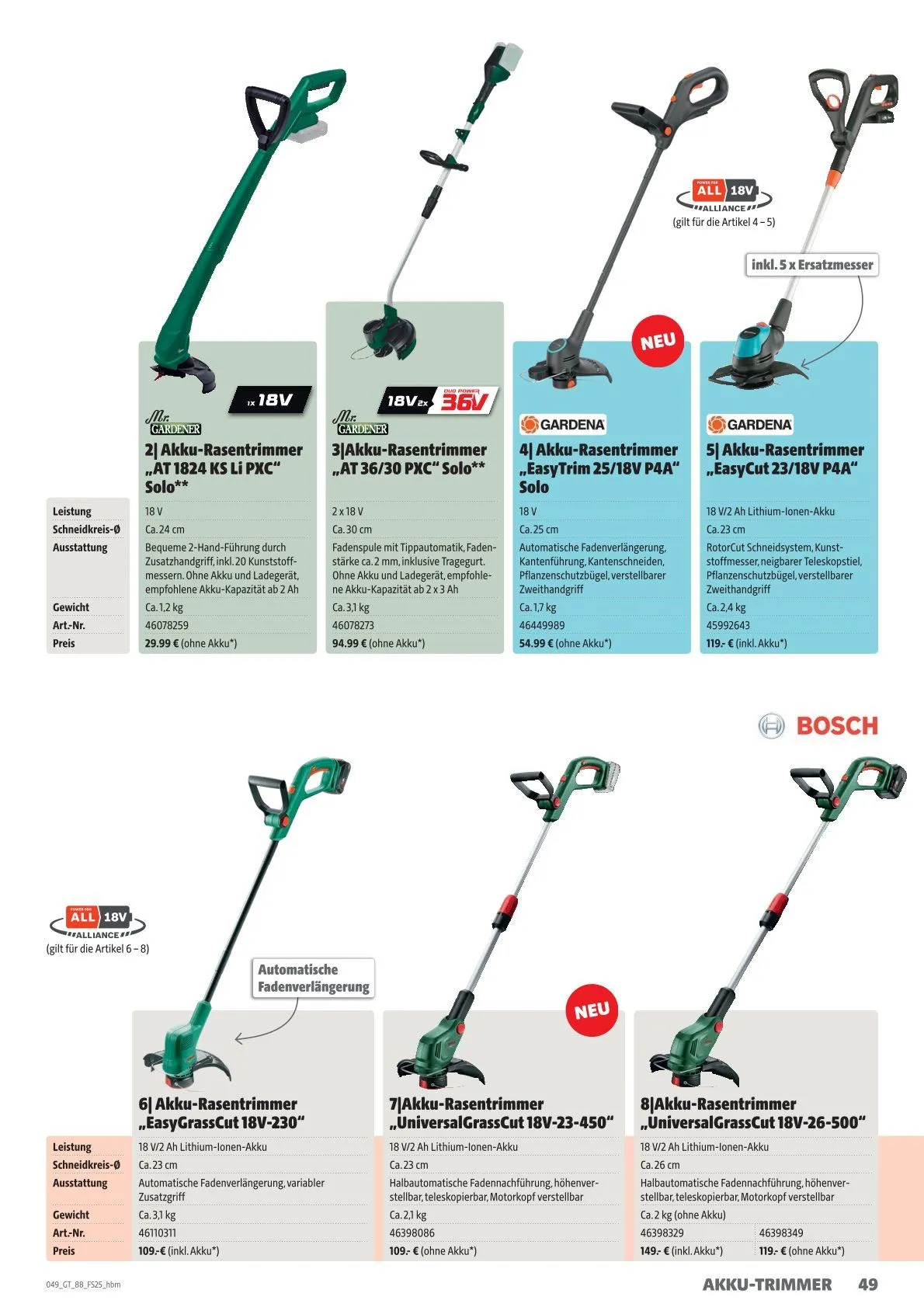 POWER FOR ALL 18V ALLIANCE
(gilt für die Artikel 4 – 5)

inkl. 5 x Ersatzmesser

NEU

1x 18V

18V 2x DUO POWER 36V

Mr. GARDENER

Mr. GARDENER

GARDENA

GARDENA

| | 2\| Akku-Rasentrimmer „AT 1824 KS Li PXC" Solo** | 3\|Akku-Rasentrimmer „AT 36/30 PXC" Solo** | 4\| Akku-Rasentrimmer „EasyTrim 25/18V P4A" Solo | 5\| Akku-Rasentrimmer „EasyCut 23/18V P4A" |
|---|---|---|---|---|
| Leistung | 18 V | 2 x 18 V | 18 V | 18 V/2 Ah Lithium-Ionen-Akku |
| Schneidkreis-Ø | Ca. 24 cm | Ca. 30 cm | Ca. 25 cm | Ca. 23 cm |
| Ausstattung | Bequeme 2-Hand-Führung durch Zusatzhandgriff, inkl. 20 Kunststoffmessern. Ohne Akku und Ladegerät, empfohlene Akku-Kapazität ab 2 Ah | Fadenspule mit Tippautomatik, Fadenstärke ca. 2 mm, inklusive Tragegurt. Ohne Akku und Ladegerät, empfohlene Akku-Kapazität ab 2 x 3 Ah | Automatische Fadenverlängerung, Kantenführung, Kantenschneiden, Pflanzenschutzbügel, verstellbarer Zweithandgriff | RotorCut Schneidsystem, Kunststoffmesser, neigbarer Teleskopstiel, Pflanzenschutzbügel, verstellbarer Zweithandgriff |
| Gewicht | Ca. 1,2 kg | Ca. 3,1 kg | Ca. 1,7 kg | Ca. 2,4 kg |
| Art.-Nr. | 46078259 | 46078273 | 46449989 | 45992643 |
| Preis | 29.99 € (ohne Akku*) | 94.99 € (ohne Akku*) | 54.99 € (ohne Akku*) | 119.- € (inkl. Akku*) |

BOSCH

POWER FOR ALL 18V ALLIANCE
(gilt für die Artikel 6 – 8)

Automatische Fadenverlängerung

NEU

| | 6\| Akku-Rasentrimmer „EasyGrassCut 18V-230" | 7\|Akku-Rasentrimmer „UniversalGrassCut 18V-23-450" | 8\|Akku-Rasentrimmer „UniversalGrassCut 18V-26-500" | |
|---|---|---|---|---|
| Leistung | 18 V/2 Ah Lithium-Ionen-Akku | 18 V/2 Ah Lithium-Ionen-Akku | 18 V/2 Ah Lithium-Ionen-Akku | |
| Schneidkreis-Ø | Ca. 23 cm | Ca. 23 cm | Ca. 26 cm | |
| Ausstattung | Automatische Fadenverlängerung, variabler Zusatzgriff | Halbautomatische Fadennachführung, höhenverstellbar, teleskopierbar, Motorkopf verstellbar | Halbautomatische Fadennachführung, höhenverstellbar, teleskopierbar, Motorkopf verstellbar | |
| Gewicht | Ca. 3,1 kg | Ca. 2,1 kg | Ca. 2 kg (ohne Akku) | |
| Art.-Nr. | 46110311 | 46398086 | 46398329 | 46398349 |
| Preis | 109.-€ (inkl. Akku*) | 109.- € (ohne Akku*) | 149.- € (inkl. Akku*) | 119.- € (ohne Akku*) |

049_GT_88_FS25_hbm

AKKU-TRIMMER 49