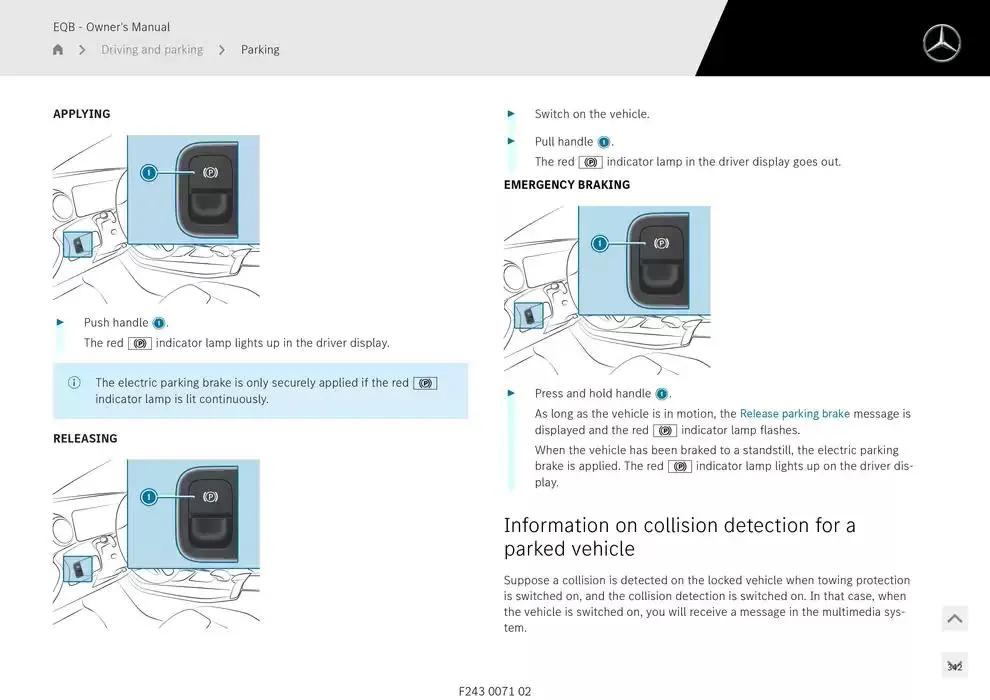 EQB - Owner's Manual

Driving and parking > Parking

APPLYING

1 (P)

Push handle 1.

The red (P) indicator lamp lights up in the driver display.

The electric parking brake is only securely applied if the red (P) indicator lamp is lit continuously.

RELEASING

1 (P)

Switch on the vehicle.

Pull handle 1.

The red (P) indicator lamp in the driver display goes out.

EMERGENCY BRAKING

1 (P)

Press and hold handle 1.

As long as the vehicle is in motion, the Release parking brake message is displayed and the red (P) indicator lamp flashes.

When the vehicle has been braked to a standstill, the electric parking brake is applied. The red (P) indicator lamp lights up on the driver display.

Information on collision detection for a parked vehicle

Suppose a collision is detected on the locked vehicle when towing protection is switched on, and the collision detection is switched on. In that case, when the vehicle is switched on, you will receive a message in the multimedia system.

342

F243 0071 02