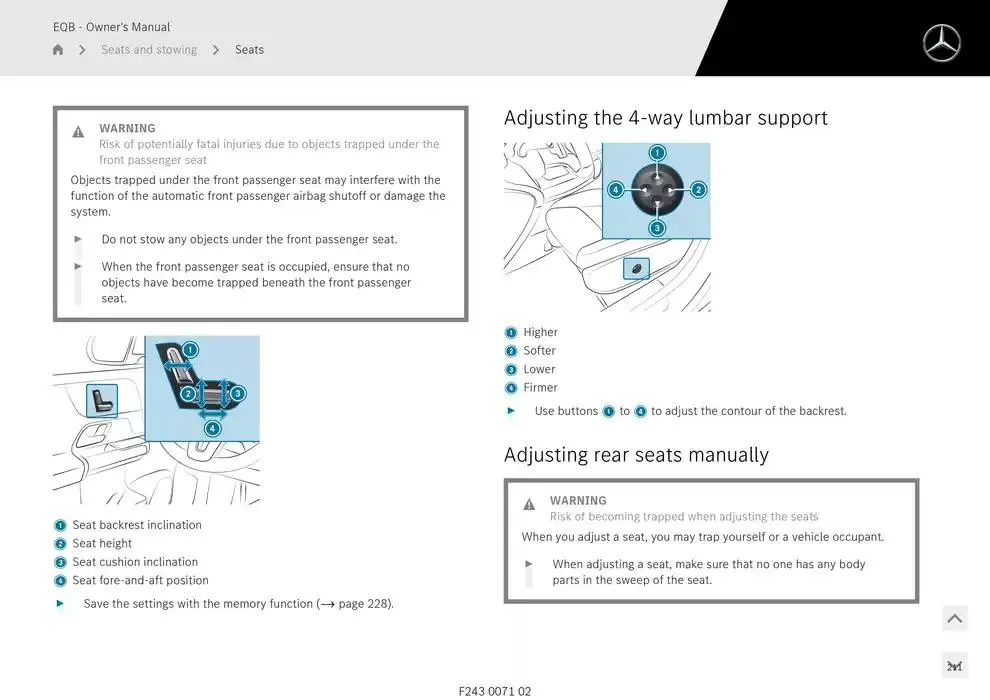 EQB - Owner's Manual

Seats and stowing > Seats

WARNING
Risk of potentially fatal injuries due to objects trapped under the front passenger seat

Objects trapped under the front passenger seat may interfere with the function of the automatic front passenger airbag shutoff or damage the system.

► Do not stow any objects under the front passenger seat.

► When the front passenger seat is occupied, ensure that no objects have become trapped beneath the front passenger seat.

1
2
3
4

1 Seat backrest inclination
2 Seat height
3 Seat cushion inclination
4 Seat fore-and-aft position

► Save the settings with the memory function (→ page 228).

Adjusting the 4-way lumbar support

1
2
3
4

1 Higher
2 Softer
3 Lower
4 Firmer

► Use buttons 1 to 4 to adjust the contour of the backrest.

Adjusting rear seats manually

WARNING
Risk of becoming trapped when adjusting the seats

When you adjust a seat, you may trap yourself or a vehicle occupant.

► When adjusting a seat, make sure that no one has any body parts in the sweep of the seat.

F243 0071 02