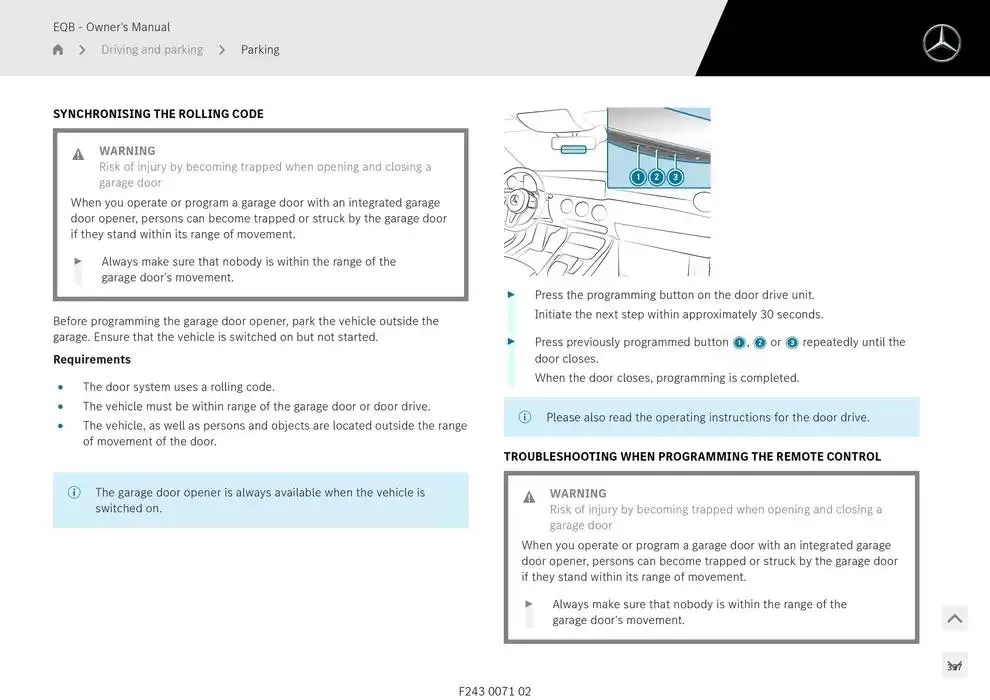 EQB - Owner's Manual

Driving and parking > Parking

SYNCHRONISING THE ROLLING CODE

WARNING
Risk of injury by becoming trapped when opening and closing a garage door

When you operate or program a garage door with an integrated garage door opener, persons can become trapped or struck by the garage door if they stand within its range of movement.

Always make sure that nobody is within the range of the garage door's movement.

Before programming the garage door opener, park the vehicle outside the garage. Ensure that the vehicle is switched on but not started.

Requirements

The door system uses a rolling code.

The vehicle must be within range of the garage door or door drive.

The vehicle, as well as persons and objects are located outside the range of movement of the door.

The garage door opener is always available when the vehicle is switched on.

1 2 3

Press the programming button on the door drive unit.
Initiate the next step within approximately 30 seconds.

Press previously programmed button 1, 2 or 3 repeatedly until the door closes.
When the door closes, programming is completed.

Please also read the operating instructions for the door drive.

TROUBLESHOOTING WHEN PROGRAMMING THE REMOTE CONTROL

WARNING
Risk of injury by becoming trapped when opening and closing a garage door

When you operate or program a garage door with an integrated garage door opener, persons can become trapped or struck by the garage door if they stand within its range of movement.

Always make sure that nobody is within the range of the garage door's movement.

397

F243 0071 02