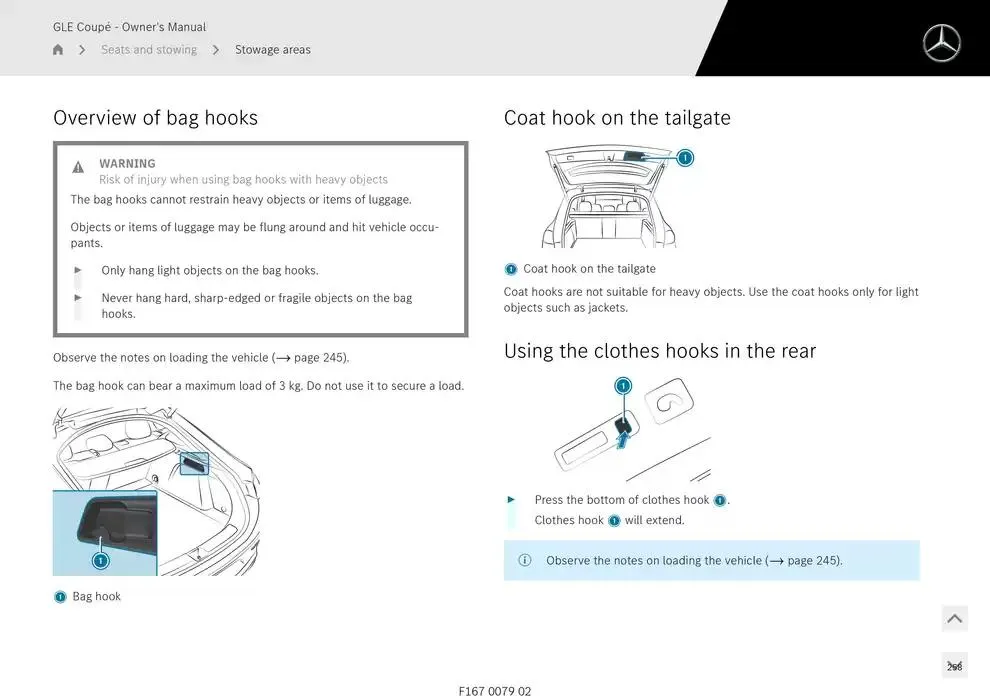 GLE Coupé - Owner's Manual

Seats and stowing > Stowage areas

Overview of bag hooks

WARNING
Risk of injury when using bag hooks with heavy objects
The bag hooks cannot restrain heavy objects or items of luggage.

Objects or items of luggage may be flung around and hit vehicle occupants.

Only hang light objects on the bag hooks.

Never hang hard, sharp-edged or fragile objects on the bag hooks.

Observe the notes on loading the vehicle (→ page 245).

The bag hook can bear a maximum load of 3 kg. Do not use it to secure a load.

1

1 Bag hook

Coat hook on the tailgate

1

1 Coat hook on the tailgate

Coat hooks are not suitable for heavy objects. Use the coat hooks only for light objects such as jackets.

Using the clothes hooks in the rear

1

Press the bottom of clothes hook 1.
Clothes hook 1 will extend.

Observe the notes on loading the vehicle (→ page 245).

298

F167 0079 02