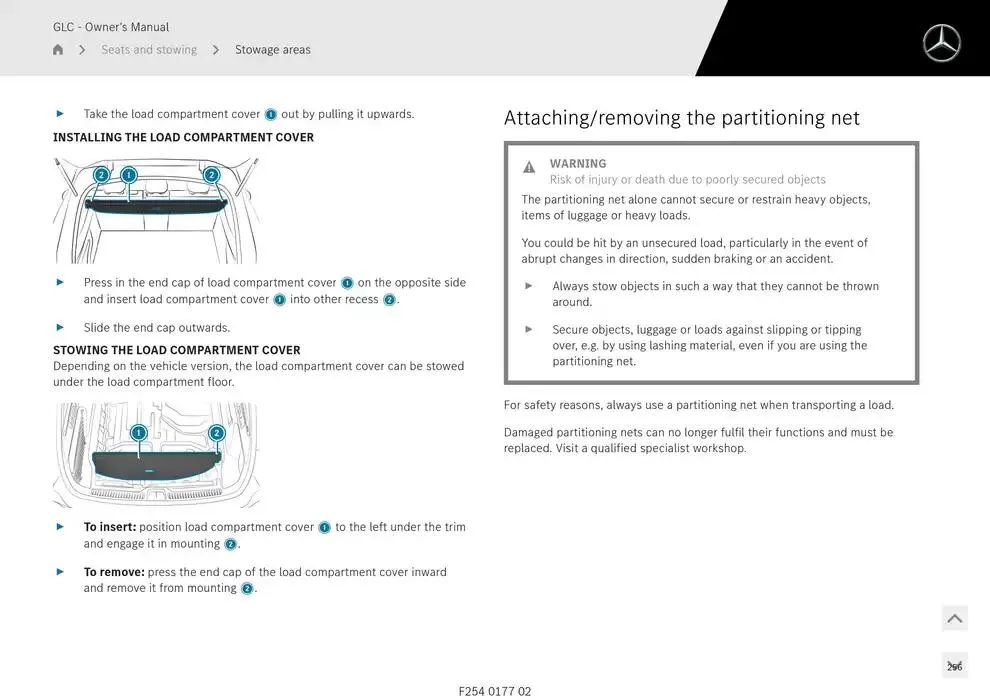 GLC - Owner's Manual

Seats and stowing > Stowage areas

► Take the load compartment cover 1 out by pulling it upwards.

INSTALLING THE LOAD COMPARTMENT COVER

2 1 2

► Press in the end cap of load compartment cover 1 on the opposite side and insert load compartment cover 1 into other recess 2.

► Slide the end cap outwards.

STOWING THE LOAD COMPARTMENT COVER

Depending on the vehicle version, the load compartment cover can be stowed under the load compartment floor.

1 2

► **To insert:** position load compartment cover 1 to the left under the trim and engage it in mounting 2.

► **To remove:** press the end cap of the load compartment cover inward and remove it from mounting 2.

Attaching/removing the partitioning net

WARNING

Risk of injury or death due to poorly secured objects

The partitioning net alone cannot secure or restrain heavy objects, items of luggage or heavy loads.

You could be hit by an unsecured load, particularly in the event of abrupt changes in direction, sudden braking or an accident.

► Always stow objects in such a way that they cannot be thrown around.

► Secure objects, luggage or loads against slipping or tipping over, e.g. by using lashing material, even if you are using the partitioning net.

For safety reasons, always use a partitioning net when transporting a load.

Damaged partitioning nets can no longer fulfil their functions and must be replaced. Visit a qualified specialist workshop.

296

F254 0177 02