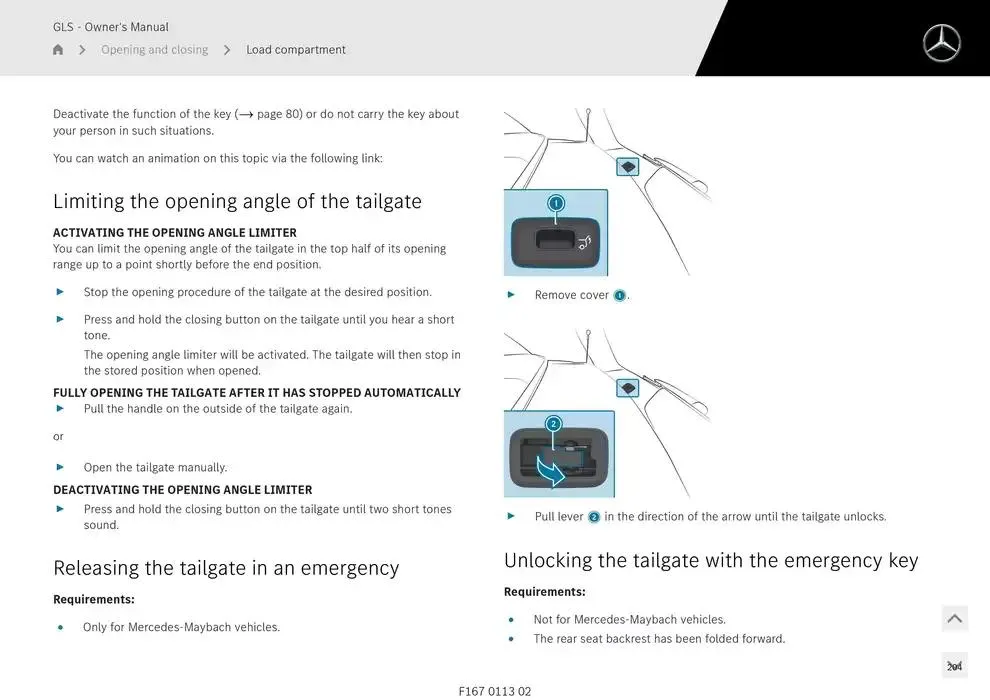 GLS - Owner's Manual

Opening and closing > Load compartment

Deactivate the function of the key (→ page 80) or do not carry the key about your person in such situations.

You can watch an animation on this topic via the following link:

Limiting the opening angle of the tailgate

ACTIVATING THE OPENING ANGLE LIMITER
You can limit the opening angle of the tailgate in the top half of its opening range up to a point shortly before the end position.

► Stop the opening procedure of the tailgate at the desired position.

► Press and hold the closing button on the tailgate until you hear a short tone.
The opening angle limiter will be activated. The tailgate will then stop in the stored position when opened.

FULLY OPENING THE TAILGATE AFTER IT HAS STOPPED AUTOMATICALLY
► Pull the handle on the outside of the tailgate again.

or

► Open the tailgate manually.

DEACTIVATING THE OPENING ANGLE LIMITER
► Press and hold the closing button on the tailgate until two short tones sound.

Releasing the tailgate in an emergency

Requirements:

• Only for Mercedes-Maybach vehicles.

1

► Remove cover 1.

2

► Pull lever 2 in the direction of the arrow until the tailgate unlocks.

Unlocking the tailgate with the emergency key

Requirements:

• Not for Mercedes-Maybach vehicles.
• The rear seat backrest has been folded forward.

204

F167 0113 02