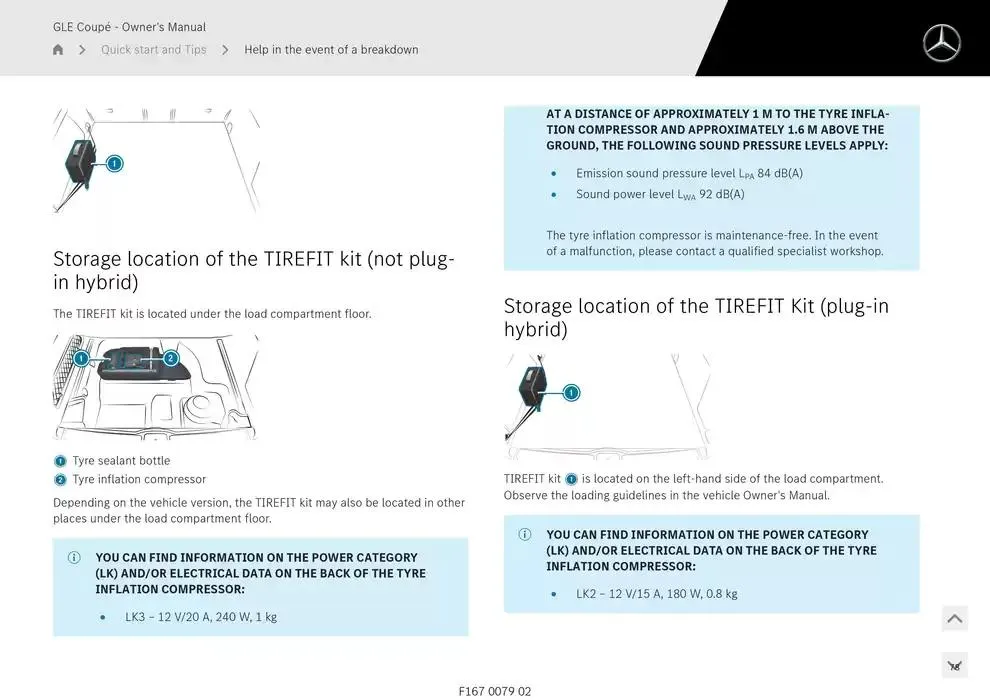 GLE Coupé - Owner's Manual

Quick start and Tips > Help in the event of a breakdown

1

Storage location of the TIREFIT kit (not plug-in hybrid)

The TIREFIT kit is located under the load compartment floor.

1 2

1 Tyre sealant bottle
2 Tyre inflation compressor

Depending on the vehicle version, the TIREFIT kit may also be located in other places under the load compartment floor.

YOU CAN FIND INFORMATION ON THE POWER CATEGORY (LK) AND/OR ELECTRICAL DATA ON THE BACK OF THE TYRE INFLATION COMPRESSOR:

• LK3 – 12 V/20 A, 240 W, 1 kg

AT A DISTANCE OF APPROXIMATELY 1 M TO THE TYRE INFLATION COMPRESSOR AND APPROXIMATELY 1.6 M ABOVE THE GROUND, THE FOLLOWING SOUND PRESSURE LEVELS APPLY:

• Emission sound pressure level $L_{PA}$ 84 dB(A)
• Sound power level $L_{WA}$ 92 dB(A)

The tyre inflation compressor is maintenance-free. In the event of a malfunction, please contact a qualified specialist workshop.

Storage location of the TIREFIT Kit (plug-in hybrid)

1

TIREFIT kit 1 is located on the left-hand side of the load compartment. Observe the loading guidelines in the vehicle Owner's Manual.

YOU CAN FIND INFORMATION ON THE POWER CATEGORY (LK) AND/OR ELECTRICAL DATA ON THE BACK OF THE TYRE INFLATION COMPRESSOR:

• LK2 – 12 V/15 A, 180 W, 0.8 kg

F167 0079 02