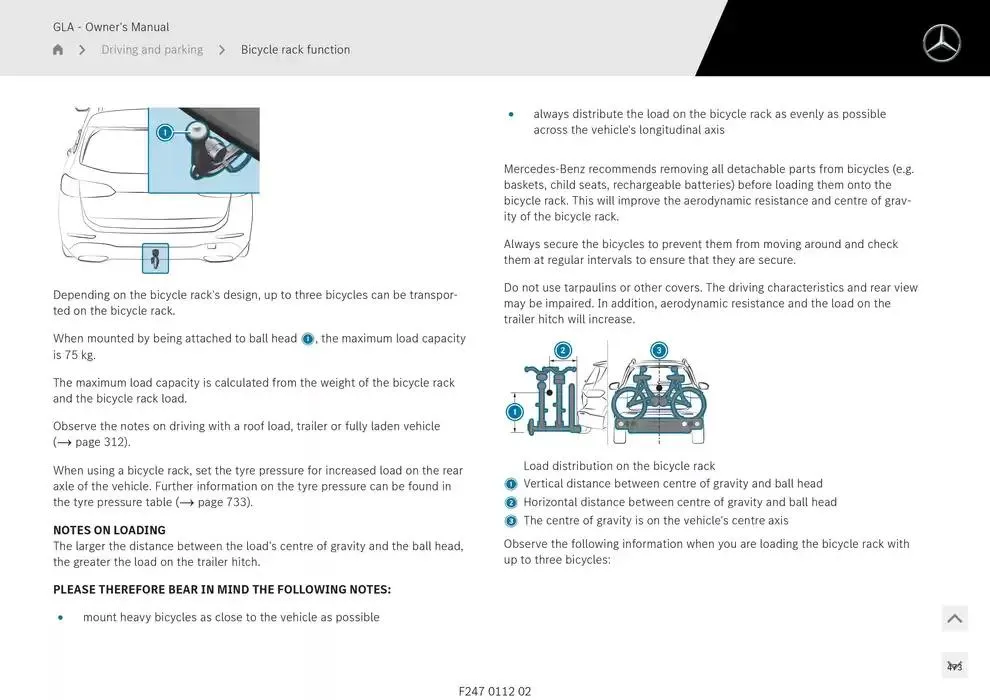 GLA - Owner's Manual

Driving and parking > Bicycle rack function

1

Depending on the bicycle rack's design, up to three bicycles can be transported on the bicycle rack.

When mounted by being attached to ball head 1, the maximum load capacity is 75 kg.

The maximum load capacity is calculated from the weight of the bicycle rack and the bicycle rack load.

Observe the notes on driving with a roof load, trailer or fully laden vehicle (→ page 312).

When using a bicycle rack, set the tyre pressure for increased load on the rear axle of the vehicle. Further information on the tyre pressure can be found in the tyre pressure table (→ page 733).

NOTES ON LOADING
The larger the distance between the load's centre of gravity and the ball head, the greater the load on the trailer hitch.

PLEASE THEREFORE BEAR IN MIND THE FOLLOWING NOTES:

• mount heavy bicycles as close to the vehicle as possible

• always distribute the load on the bicycle rack as evenly as possible across the vehicle's longitudinal axis

Mercedes-Benz recommends removing all detachable parts from bicycles (e.g. baskets, child seats, rechargeable batteries) before loading them onto the bicycle rack. This will improve the aerodynamic resistance and centre of gravity of the bicycle rack.

Always secure the bicycles to prevent them from moving around and check them at regular intervals to ensure that they are secure.

Do not use tarpaulins or other covers. The driving characteristics and rear view may be impaired. In addition, aerodynamic resistance and the load on the trailer hitch will increase.

2 3 1

Load distribution on the bicycle rack
1 Vertical distance between centre of gravity and ball head
2 Horizontal distance between centre of gravity and ball head
3 The centre of gravity is on the vehicle's centre axis

Observe the following information when you are loading the bicycle rack with up to three bicycles:

F247 0112 02