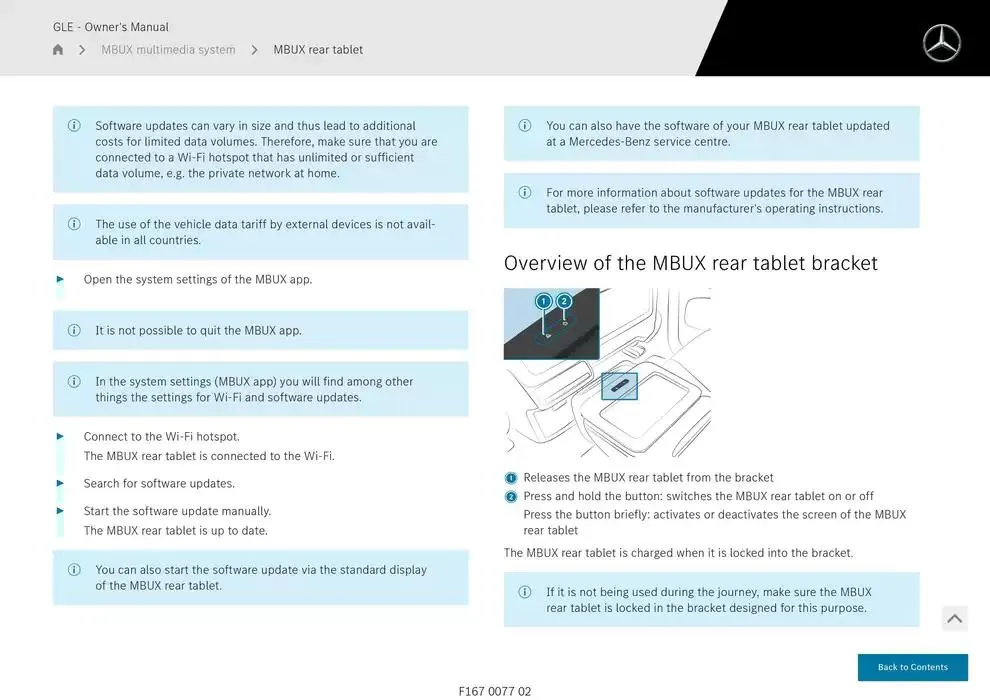 GLE - Owner's Manual
MBUX multimedia system > MBUX rear tablet

Software updates can vary in size and thus lead to additional costs for limited data volumes. Therefore, make sure that you are connected to a Wi-Fi hotspot that has unlimited or sufficient data volume, e.g. the private network at home.

The use of the vehicle data tariff by external devices is not available in all countries.

► Open the system settings of the MBUX app.

It is not possible to quit the MBUX app.

In the system settings (MBUX app) you will find among other things the settings for Wi-Fi and software updates.

► Connect to the Wi-Fi hotspot.
The MBUX rear tablet is connected to the Wi-Fi.

► Search for software updates.

► Start the software update manually.
The MBUX rear tablet is up to date.

You can also start the software update via the standard display of the MBUX rear tablet.

You can also have the software of your MBUX rear tablet updated at a Mercedes-Benz service centre.

For more information about software updates for the MBUX rear tablet, please refer to the manufacturer's operating instructions.

Overview of the MBUX rear tablet bracket

1 2

1 Releases the MBUX rear tablet from the bracket
2 Press and hold the button: switches the MBUX rear tablet on or off
Press the button briefly: activates or deactivates the screen of the MBUX rear tablet

The MBUX rear tablet is charged when it is locked into the bracket.

If it is not being used during the journey, make sure the MBUX rear tablet is locked in the bracket designed for this purpose.

Back to Contents

F167 0077 02