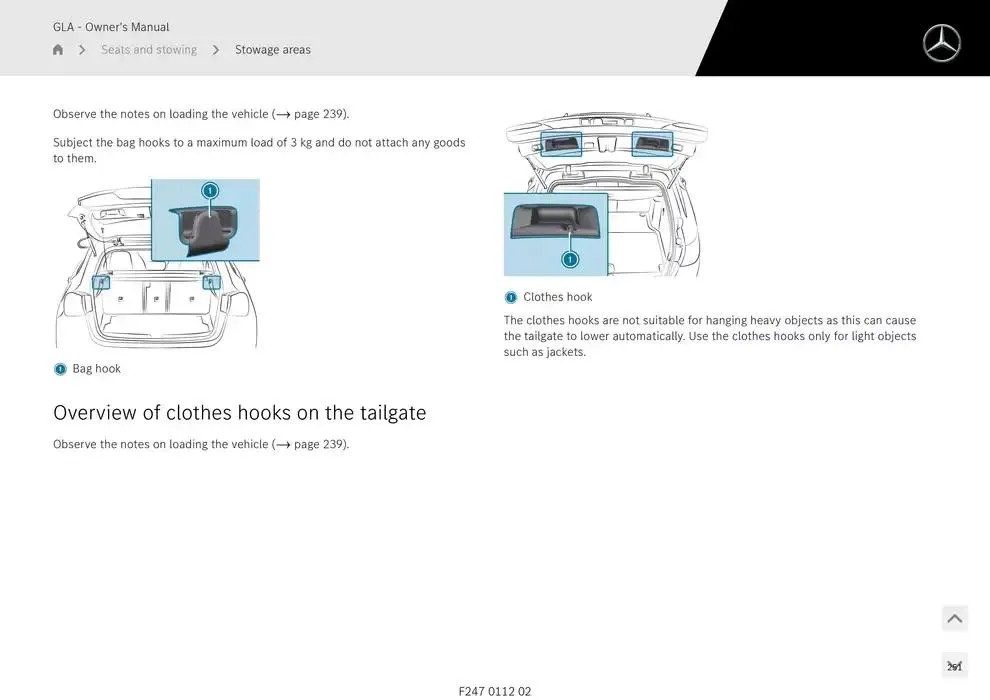 GLA - Owner's Manual
Seats and stowing > Stowage areas

Observe the notes on loading the vehicle (→ page 239).

Subject the bag hooks to a maximum load of 3 kg and do not attach any goods to them.

1

1 Bag hook

Overview of clothes hooks on the tailgate

Observe the notes on loading the vehicle (→ page 239).

1

1 Clothes hook

The clothes hooks are not suitable for hanging heavy objects as this can cause the tailgate to lower automatically. Use the clothes hooks only for light objects such as jackets.

251

F247 0112 02