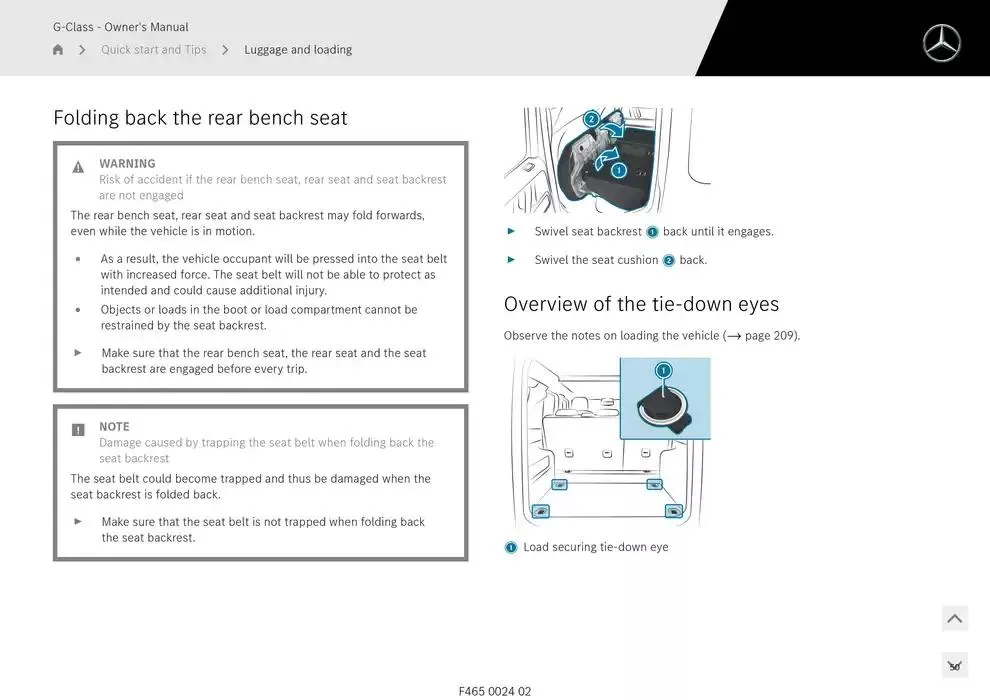 G-Class - Owner's Manual

Quick start and Tips > Luggage and loading

Folding back the rear bench seat

WARNING
Risk of accident if the rear bench seat, rear seat and seat backrest are not engaged

The rear bench seat, rear seat and seat backrest may fold forwards, even while the vehicle is in motion.

• As a result, the vehicle occupant will be pressed into the seat belt with increased force. The seat belt will not be able to protect as intended and could cause additional injury.
• Objects or loads in the boot or load compartment cannot be restrained by the seat backrest.

► Make sure that the rear bench seat, the rear seat and the seat backrest are engaged before every trip.

NOTE
Damage caused by trapping the seat belt when folding back the seat backrest

The seat belt could become trapped and thus be damaged when the seat backrest is folded back.

► Make sure that the seat belt is not trapped when folding back the seat backrest.

2
1

► Swivel seat backrest 1 back until it engages.

► Swivel the seat cushion 2 back.

Overview of the tie-down eyes

Observe the notes on loading the vehicle (→ page 209).

1

1 Load securing tie-down eye

F465 0024 02