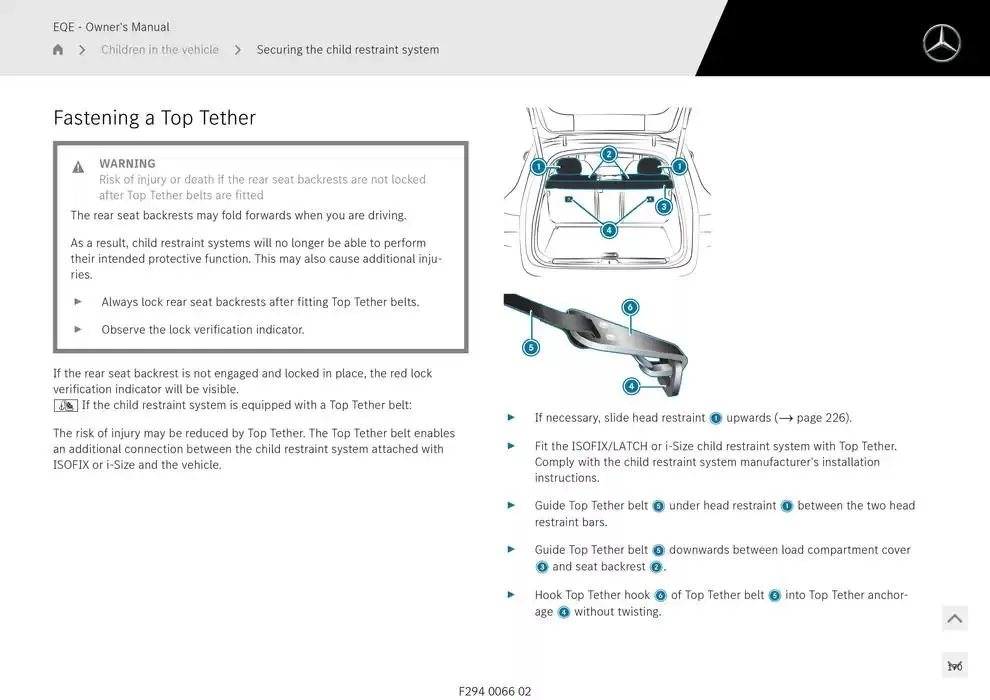 EQE - Owner's Manual

Children in the vehicle > Securing the child restraint system

Fastening a Top Tether

WARNING
Risk of injury or death if the rear seat backrests are not locked after Top Tether belts are fitted

The rear seat backrests may fold forwards when you are driving.

As a result, child restraint systems will no longer be able to perform their intended protective function. This may also cause additional injuries.

► Always lock rear seat backrests after fitting Top Tether belts.

► Observe the lock verification indicator.

If the rear seat backrest is not engaged and locked in place, the red lock verification indicator will be visible.
If the child restraint system is equipped with a Top Tether belt:

The risk of injury may be reduced by Top Tether. The Top Tether belt enables an additional connection between the child restraint system attached with ISOFIX or i-Size and the vehicle.

1 2 1 3 4

6 5 4

► If necessary, slide head restraint 1 upwards (→ page 226).

► Fit the ISOFIX/LATCH or i-Size child restraint system with Top Tether. Comply with the child restraint system manufacturer's installation instructions.

► Guide Top Tether belt 5 under head restraint 1 between the two head restraint bars.

► Guide Top Tether belt 5 downwards between load compartment cover 3 and seat backrest 2.

► Hook Top Tether hook 6 of Top Tether belt 5 into Top Tether anchorage 4 without twisting.

F294 0066 02