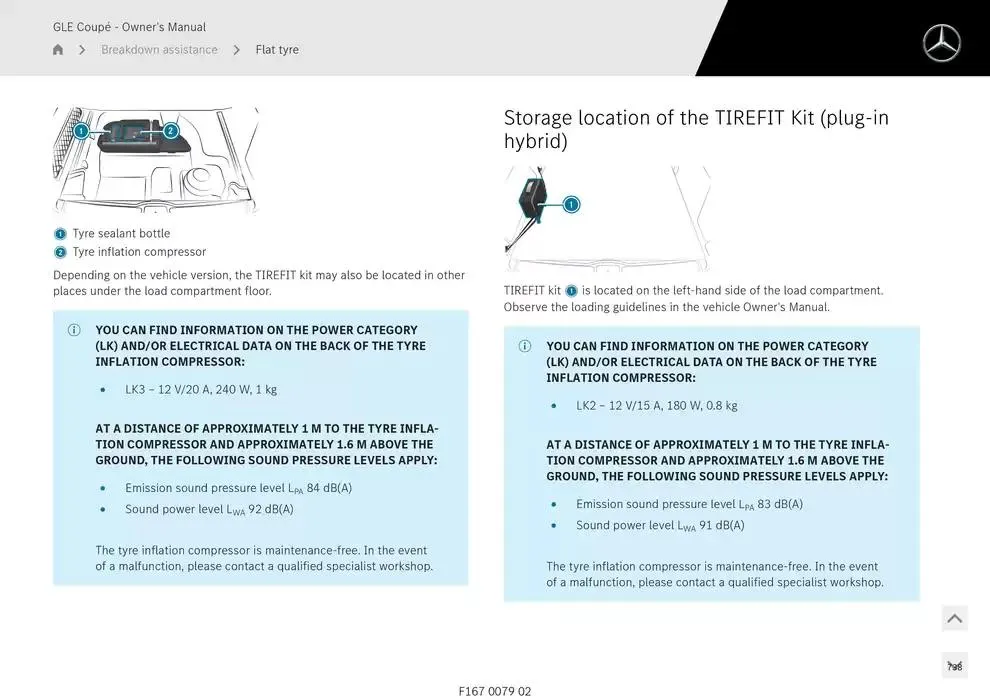 GLE Coupé - Owner's Manual

Breakdown assistance > Flat tyre

1 2

1 Tyre sealant bottle
2 Tyre inflation compressor

Depending on the vehicle version, the TIREFIT kit may also be located in other places under the load compartment floor.

YOU CAN FIND INFORMATION ON THE POWER CATEGORY (LK) AND/OR ELECTRICAL DATA ON THE BACK OF THE TYRE INFLATION COMPRESSOR:

• LK3 – 12 V/20 A, 240 W, 1 kg

AT A DISTANCE OF APPROXIMATELY 1 M TO THE TYRE INFLATION COMPRESSOR AND APPROXIMATELY 1.6 M ABOVE THE GROUND, THE FOLLOWING SOUND PRESSURE LEVELS APPLY:

• Emission sound pressure level $L_{PA}$ 84 dB(A)
• Sound power level $L_{WA}$ 92 dB(A)

The tyre inflation compressor is maintenance-free. In the event of a malfunction, please contact a qualified specialist workshop.

Storage location of the TIREFIT Kit (plug-in hybrid)

1

TIREFIT kit 1 is located on the left-hand side of the load compartment. Observe the loading guidelines in the vehicle Owner's Manual.

YOU CAN FIND INFORMATION ON THE POWER CATEGORY (LK) AND/OR ELECTRICAL DATA ON THE BACK OF THE TYRE INFLATION COMPRESSOR:

• LK2 – 12 V/15 A, 180 W, 0.8 kg

AT A DISTANCE OF APPROXIMATELY 1 M TO THE TYRE INFLATION COMPRESSOR AND APPROXIMATELY 1.6 M ABOVE THE GROUND, THE FOLLOWING SOUND PRESSURE LEVELS APPLY:

• Emission sound pressure level $L_{PA}$ 83 dB(A)
• Sound power level $L_{WA}$ 91 dB(A)

The tyre inflation compressor is maintenance-free. In the event of a malfunction, please contact a qualified specialist workshop.

798

F167 0079 02