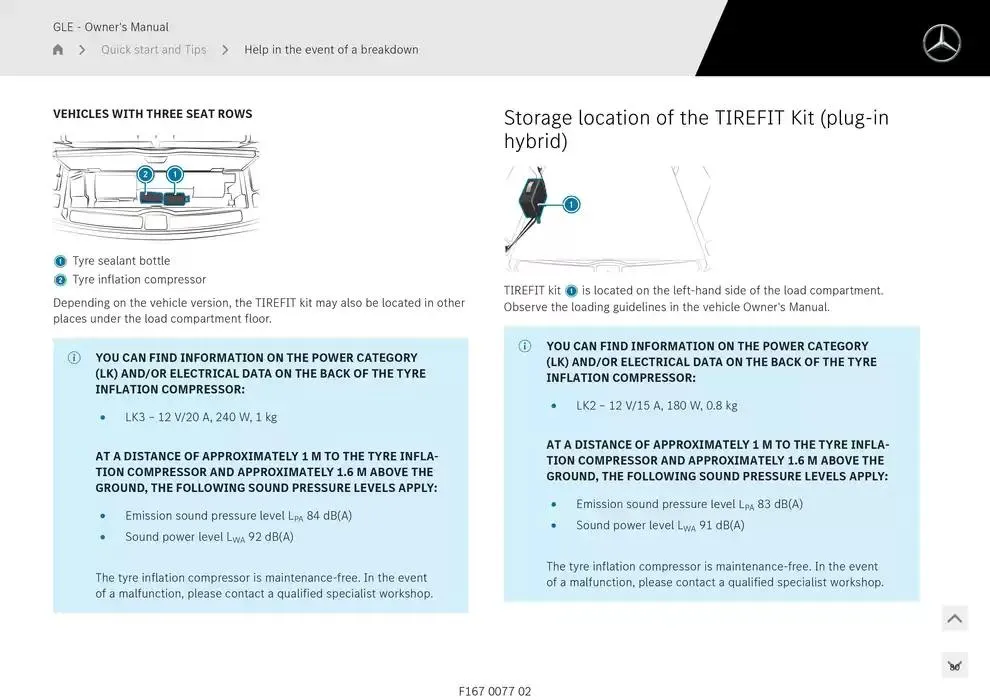 GLE - Owner's Manual

Quick start and Tips > Help in the event of a breakdown

VEHICLES WITH THREE SEAT ROWS

2 1

1 Tyre sealant bottle
2 Tyre inflation compressor

Depending on the vehicle version, the TIREFIT kit may also be located in other places under the load compartment floor.

YOU CAN FIND INFORMATION ON THE POWER CATEGORY (LK) AND/OR ELECTRICAL DATA ON THE BACK OF THE TYRE INFLATION COMPRESSOR:

• LK3 – 12 V/20 A, 240 W, 1 kg

AT A DISTANCE OF APPROXIMATELY 1 M TO THE TYRE INFLATION COMPRESSOR AND APPROXIMATELY 1.6 M ABOVE THE GROUND, THE FOLLOWING SOUND PRESSURE LEVELS APPLY:

• Emission sound pressure level $L_{PA}$ 84 dB(A)
• Sound power level $L_{WA}$ 92 dB(A)

The tyre inflation compressor is maintenance-free. In the event of a malfunction, please contact a qualified specialist workshop.

Storage location of the TIREFIT Kit (plug-in hybrid)

1

TIREFIT kit 1 is located on the left-hand side of the load compartment. Observe the loading guidelines in the vehicle Owner's Manual.

YOU CAN FIND INFORMATION ON THE POWER CATEGORY (LK) AND/OR ELECTRICAL DATA ON THE BACK OF THE TYRE INFLATION COMPRESSOR:

• LK2 – 12 V/15 A, 180 W, 0.8 kg

AT A DISTANCE OF APPROXIMATELY 1 M TO THE TYRE INFLATION COMPRESSOR AND APPROXIMATELY 1.6 M ABOVE THE GROUND, THE FOLLOWING SOUND PRESSURE LEVELS APPLY:

• Emission sound pressure level $L_{PA}$ 83 dB(A)
• Sound power level $L_{WA}$ 91 dB(A)

The tyre inflation compressor is maintenance-free. In the event of a malfunction, please contact a qualified specialist workshop.

F167 0077 02