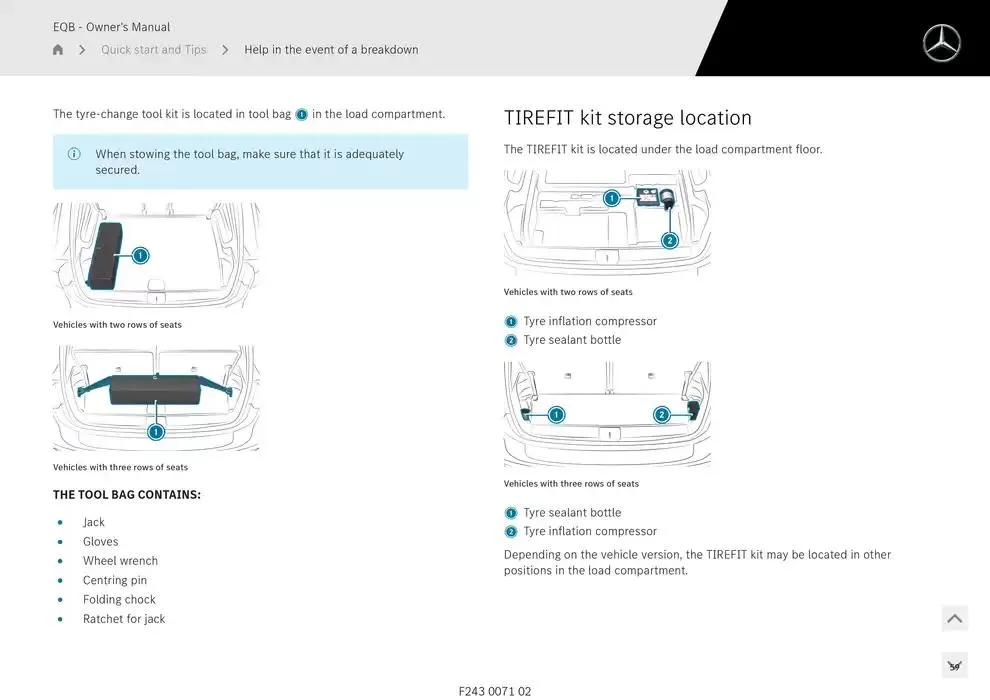 EQB - Owner's Manual

Quick start and Tips > Help in the event of a breakdown

The tyre-change tool kit is located in tool bag 1 in the load compartment.

When stowing the tool bag, make sure that it is adequately secured.

1

Vehicles with two rows of seats

1

Vehicles with three rows of seats

THE TOOL BAG CONTAINS:

- Jack
- Gloves
- Wheel wrench
- Centring pin
- Folding chock
- Ratchet for jack

TIREFIT kit storage location

The TIREFIT kit is located under the load compartment floor.

1
2

Vehicles with two rows of seats

1 Tyre inflation compressor
2 Tyre sealant bottle

1
2

Vehicles with three rows of seats

1 Tyre sealant bottle
2 Tyre inflation compressor

Depending on the vehicle version, the TIREFIT kit may be located in other positions in the load compartment.

F243 0071 02