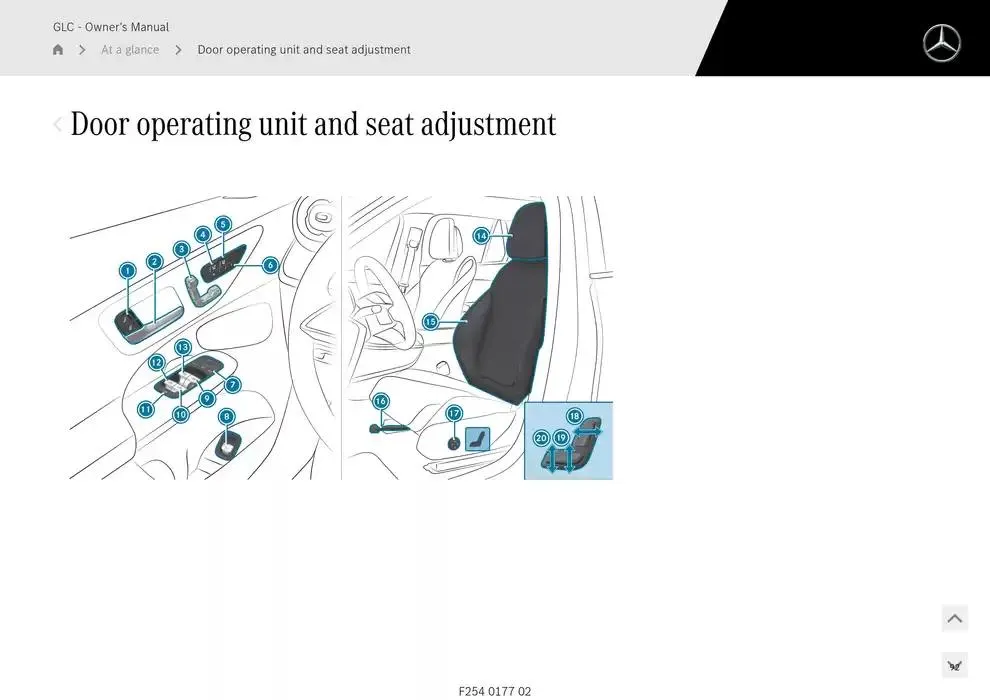 GLC - Owner's Manual

At a glance > Door operating unit and seat adjustment

Door operating unit and seat adjustment

1 2 3 4 5 6 7 8 9 10 11 12 13 14 15 16 17 18 19 20

F254 0177 02