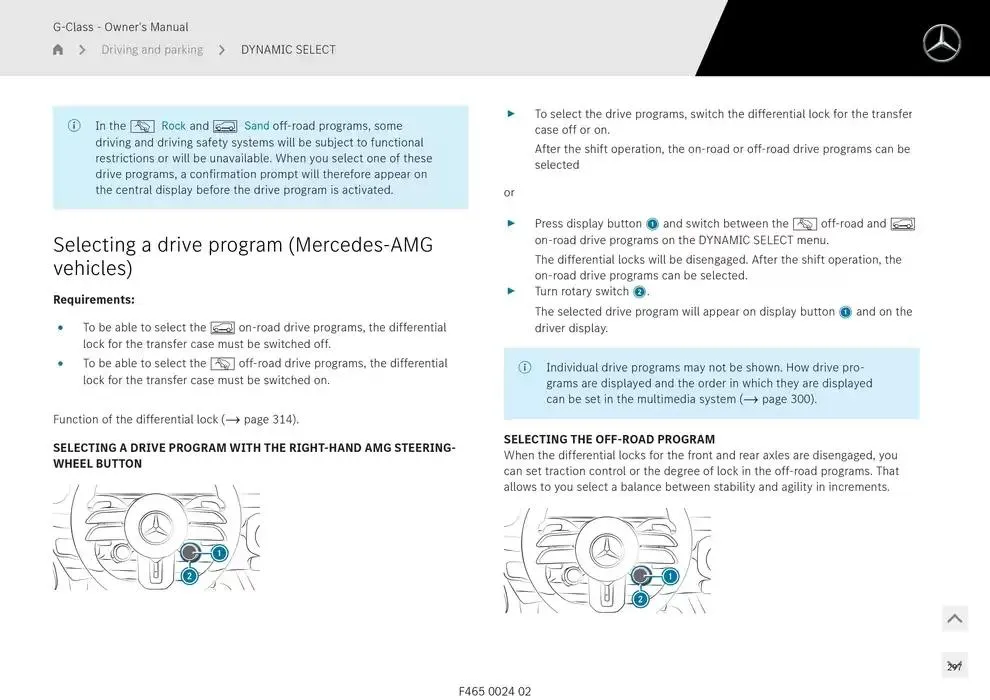 G-Class - Owner's Manual

Driving and parking > DYNAMIC SELECT

In the Rock and Sand off-road programs, some driving and driving safety systems will be subject to functional restrictions or will be unavailable. When you select one of these drive programs, a confirmation prompt will therefore appear on the central display before the drive program is activated.

Selecting a drive program (Mercedes-AMG vehicles)

Requirements:

• To be able to select the on-road drive programs, the differential lock for the transfer case must be switched off.
• To be able to select the off-road drive programs, the differential lock for the transfer case must be switched on.

Function of the differential lock (→ page 314).

SELECTING A DRIVE PROGRAM WITH THE RIGHT-HAND AMG STEERING-WHEEL BUTTON

1
2

► To select the drive programs, switch the differential lock for the transfer case off or on.
After the shift operation, the on-road or off-road drive programs can be selected

or

► Press display button 1 and switch between the off-road and on-road drive programs on the DYNAMIC SELECT menu.
The differential locks will be disengaged. After the shift operation, the on-road drive programs can be selected.
► Turn rotary switch 2.
The selected drive program will appear on display button 1 and on the driver display.

Individual drive programs may not be shown. How drive programs are displayed and the order in which they are displayed can be set in the multimedia system (→ page 300).

SELECTING THE OFF-ROAD PROGRAM
When the differential locks for the front and rear axles are disengaged, you can set traction control or the degree of lock in the off-road programs. That allows to you select a balance between stability and agility in increments.

1
2

297

F465 0024 02