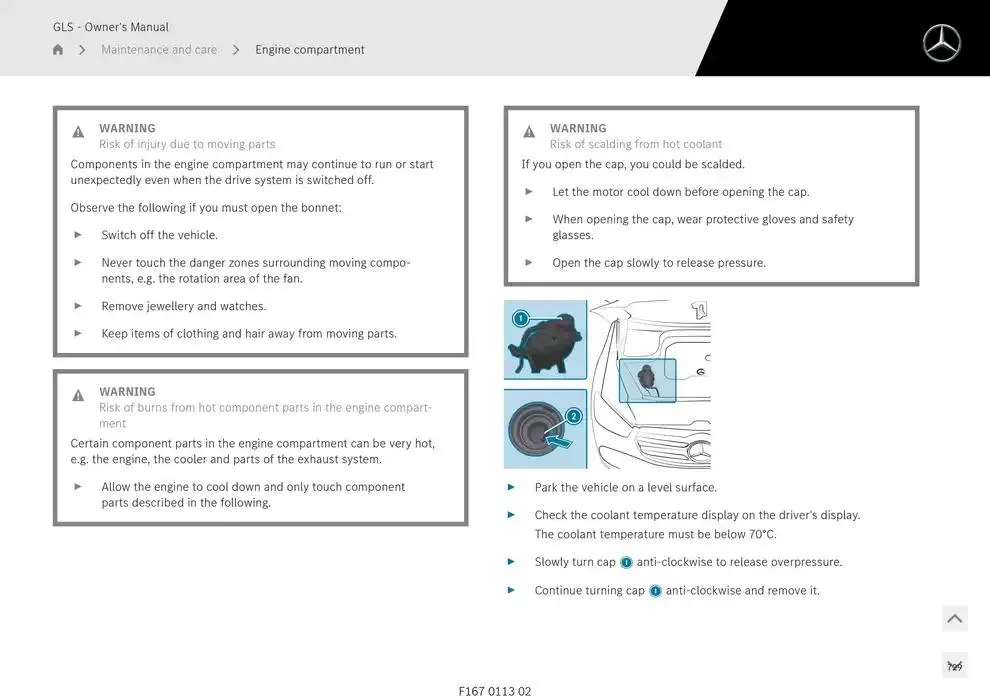 GLS - Owner's Manual

Maintenance and care > Engine compartment

WARNING
Risk of injury due to moving parts
Components in the engine compartment may continue to run or start unexpectedly even when the drive system is switched off.

Observe the following if you must open the bonnet:

► Switch off the vehicle.

► Never touch the danger zones surrounding moving components, e.g. the rotation area of the fan.

► Remove jewellery and watches.

► Keep items of clothing and hair away from moving parts.

WARNING
Risk of burns from hot component parts in the engine compartment
Certain component parts in the engine compartment can be very hot, e.g. the engine, the cooler and parts of the exhaust system.

► Allow the engine to cool down and only touch component parts described in the following.

WARNING
Risk of scalding from hot coolant
If you open the cap, you could be scalded.

► Let the motor cool down before opening the cap.

► When opening the cap, wear protective gloves and safety glasses.

► Open the cap slowly to release pressure.

1
2

► Park the vehicle on a level surface.

► Check the coolant temperature display on the driver's display. The coolant temperature must be below 70°C.

► Slowly turn cap 1 anti-clockwise to release overpressure.

► Continue turning cap 1 anti-clockwise and remove it.

729

F167 0113 02