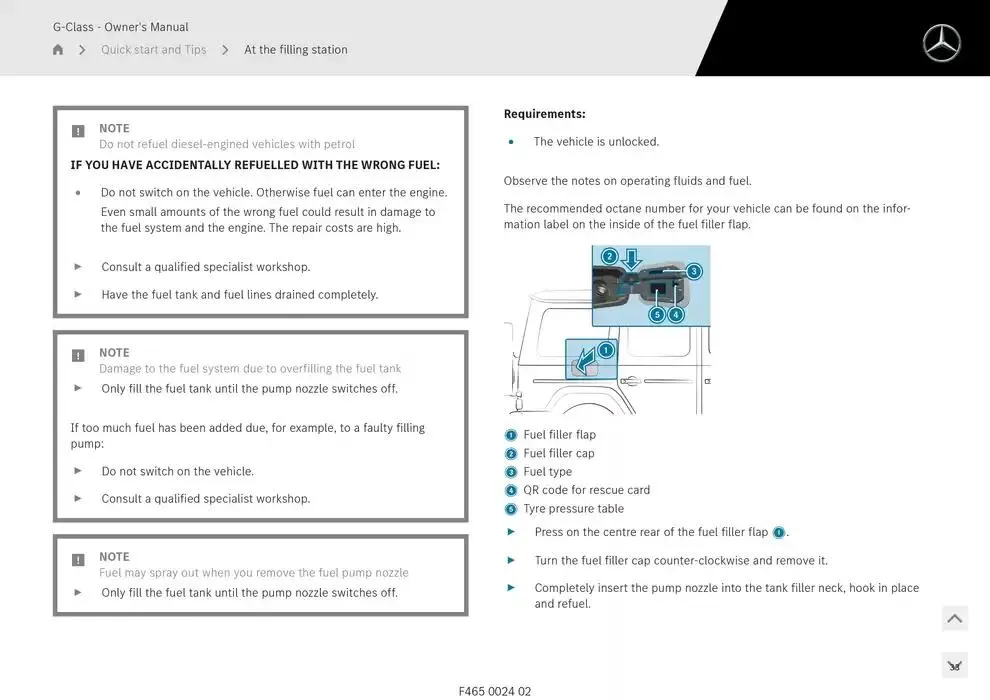 G-Class - Owner's Manual

Quick start and Tips > At the filling station

NOTE
Do not refuel diesel-engined vehicles with petrol

IF YOU HAVE ACCIDENTALLY REFUELLED WITH THE WRONG FUEL:

• Do not switch on the vehicle. Otherwise fuel can enter the engine. Even small amounts of the wrong fuel could result in damage to the fuel system and the engine. The repair costs are high.

► Consult a qualified specialist workshop.

► Have the fuel tank and fuel lines drained completely.

NOTE
Damage to the fuel system due to overfilling the fuel tank

► Only fill the fuel tank until the pump nozzle switches off.

If too much fuel has been added due, for example, to a faulty filling pump:

► Do not switch on the vehicle.

► Consult a qualified specialist workshop.

NOTE
Fuel may spray out when you remove the fuel pump nozzle

► Only fill the fuel tank until the pump nozzle switches off.

Requirements:

• The vehicle is unlocked.

Observe the notes on operating fluids and fuel.

The recommended octane number for your vehicle can be found on the information label on the inside of the fuel filler flap.

2 3 5 4 1

1 Fuel filler flap
2 Fuel filler cap
3 Fuel type
4 QR code for rescue card
5 Tyre pressure table

► Press on the centre rear of the fuel filler flap 1.

► Turn the fuel filler cap counter-clockwise and remove it.

► Completely insert the pump nozzle into the tank filler neck, hook in place and refuel.

F465 0024 02