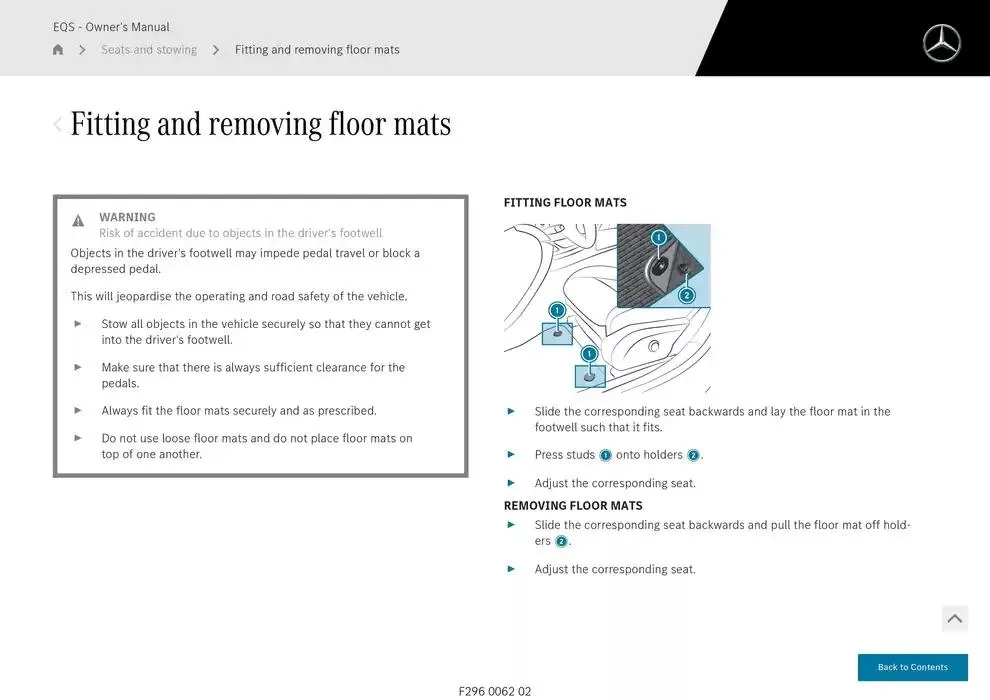 EQS - Owner's Manual

Seats and stowing > Fitting and removing floor mats

Fitting and removing floor mats

WARNING
Risk of accident due to objects in the driver's footwell

Objects in the driver's footwell may impede pedal travel or block a depressed pedal.

This will jeopardise the operating and road safety of the vehicle.

► Stow all objects in the vehicle securely so that they cannot get into the driver's footwell.

► Make sure that there is always sufficient clearance for the pedals.

► Always fit the floor mats securely and as prescribed.

► Do not use loose floor mats and do not place floor mats on top of one another.

FITTING FLOOR MATS

1
2
1
1

► Slide the corresponding seat backwards and lay the floor mat in the footwell such that it fits.

► Press studs 1 onto holders 2.

► Adjust the corresponding seat.

REMOVING FLOOR MATS

► Slide the corresponding seat backwards and pull the floor mat off holders 2.

► Adjust the corresponding seat.

Back to Contents

F296 0062 02