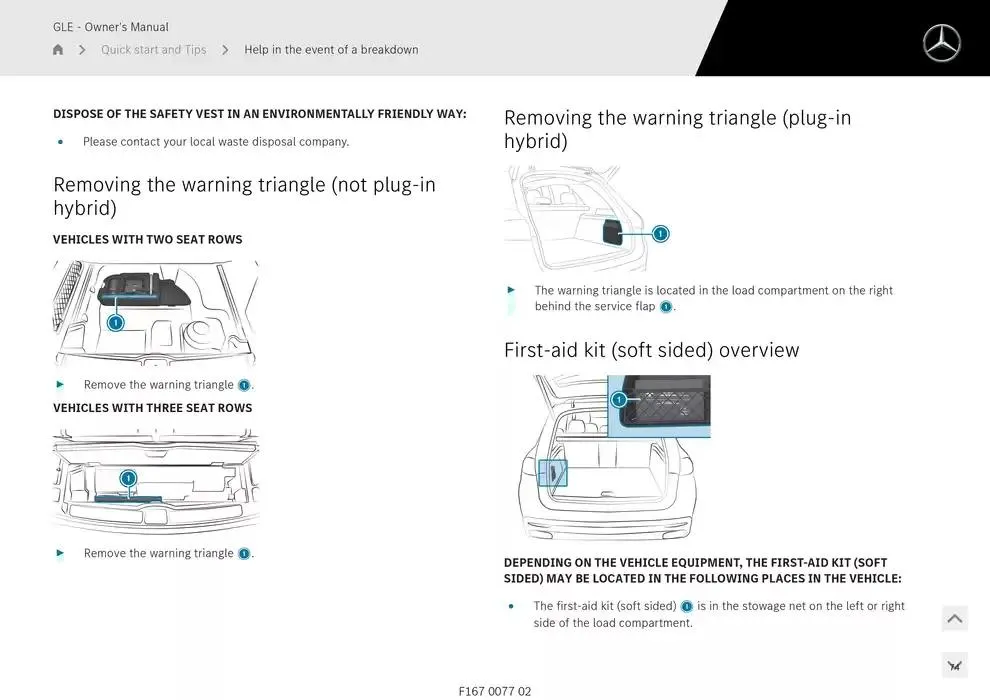 GLE - Owner's Manual

Quick start and Tips > Help in the event of a breakdown

DISPOSE OF THE SAFETY VEST IN AN ENVIRONMENTALLY FRIENDLY WAY:

• Please contact your local waste disposal company.

Removing the warning triangle (not plug-in hybrid)

VEHICLES WITH TWO SEAT ROWS

1

► Remove the warning triangle 1.

VEHICLES WITH THREE SEAT ROWS

1

► Remove the warning triangle 1.

Removing the warning triangle (plug-in hybrid)

1

► The warning triangle is located in the load compartment on the right behind the service flap 1.

First-aid kit (soft sided) overview

1

DEPENDING ON THE VEHICLE EQUIPMENT, THE FIRST-AID KIT (SOFT SIDED) MAY BE LOCATED IN THE FOLLOWING PLACES IN THE VEHICLE:

• The first-aid kit (soft sided) 1 is in the stowage net on the left or right side of the load compartment.

F167 0077 02