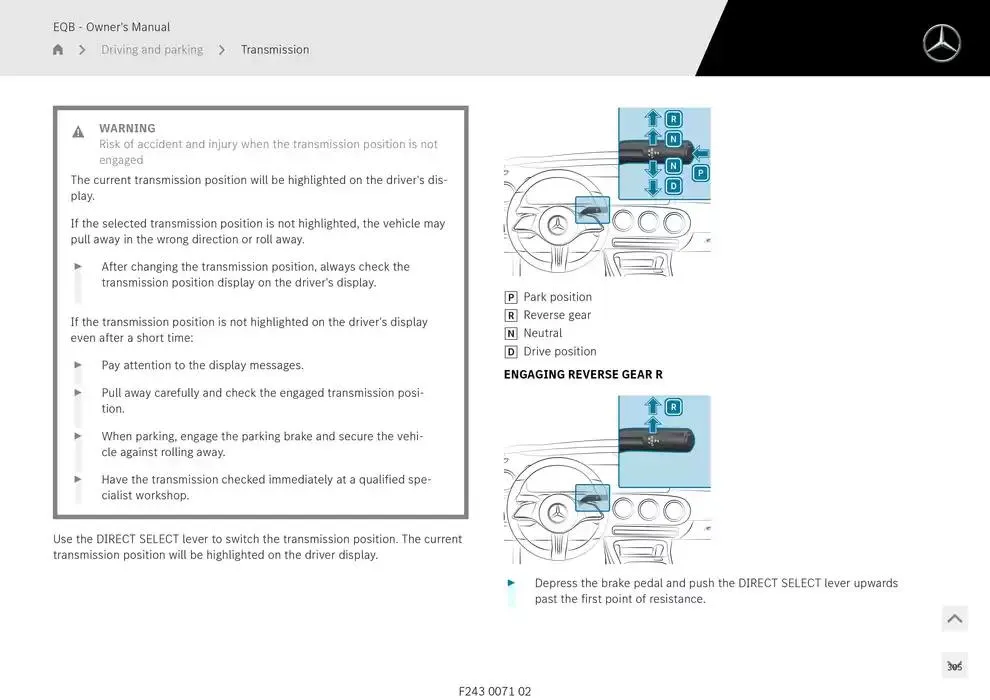 EQB - Owner's Manual

Driving and parking > Transmission

WARNING
Risk of accident and injury when the transmission position is not engaged

The current transmission position will be highlighted on the driver's display.

If the selected transmission position is not highlighted, the vehicle may pull away in the wrong direction or roll away.

► After changing the transmission position, always check the transmission position display on the driver's display.

If the transmission position is not highlighted on the driver's display even after a short time:

► Pay attention to the display messages.

► Pull away carefully and check the engaged transmission position.

► When parking, engage the parking brake and secure the vehicle against rolling away.

► Have the transmission checked immediately at a qualified specialist workshop.

Use the DIRECT SELECT lever to switch the transmission position. The current transmission position will be highlighted on the driver display.

R
N
N
D
P

P Park position
R Reverse gear
N Neutral
D Drive position

ENGAGING REVERSE GEAR R

R

► Depress the brake pedal and push the DIRECT SELECT lever upwards past the first point of resistance.

305

F243 0071 02