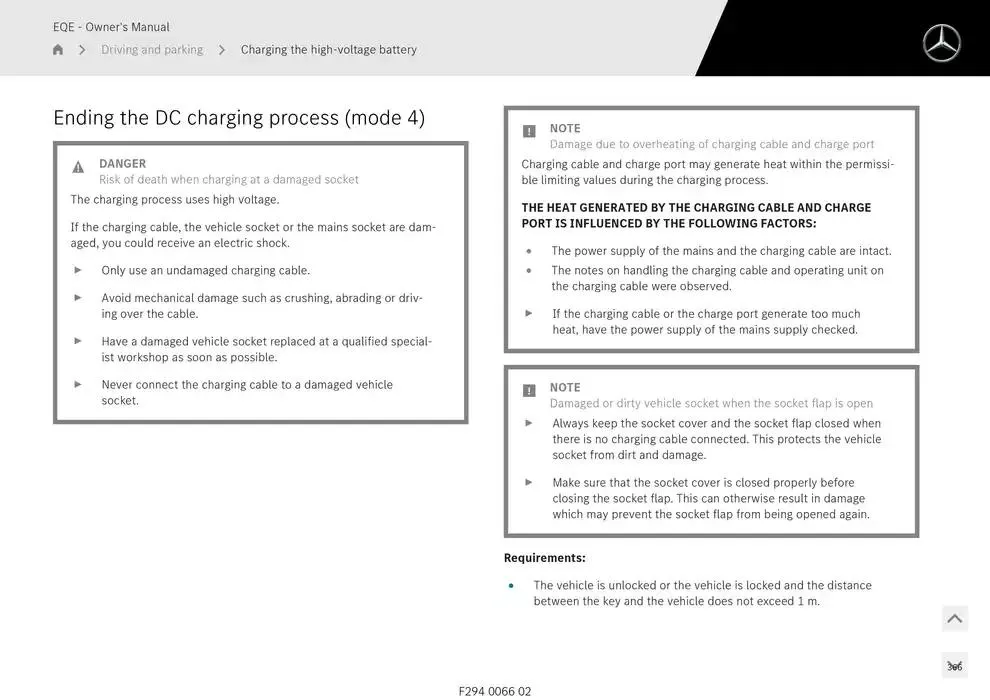 EQE - Owner's Manual

Driving and parking > Charging the high-voltage battery

Ending the DC charging process (mode 4)

DANGER
Risk of death when charging at a damaged socket

The charging process uses high voltage.

If the charging cable, the vehicle socket or the mains socket are damaged, you could receive an electric shock.

► Only use an undamaged charging cable.

► Avoid mechanical damage such as crushing, abrading or driving over the cable.

► Have a damaged vehicle socket replaced at a qualified specialist workshop as soon as possible.

► Never connect the charging cable to a damaged vehicle socket.

NOTE
Damage due to overheating of charging cable and charge port

Charging cable and charge port may generate heat within the permissible limiting values during the charging process.

THE HEAT GENERATED BY THE CHARGING CABLE AND CHARGE PORT IS INFLUENCED BY THE FOLLOWING FACTORS:

• The power supply of the mains and the charging cable are intact.
• The notes on handling the charging cable and operating unit on the charging cable were observed.

► If the charging cable or the charge port generate too much heat, have the power supply of the mains supply checked.

NOTE
Damaged or dirty vehicle socket when the socket flap is open

► Always keep the socket cover and the socket flap closed when there is no charging cable connected. This protects the vehicle socket from dirt and damage.

► Make sure that the socket cover is closed properly before closing the socket flap. This can otherwise result in damage which may prevent the socket flap from being opened again.

Requirements:

• The vehicle is unlocked or the vehicle is locked and the distance between the key and the vehicle does not exceed 1 m.

366

F294 0066 02