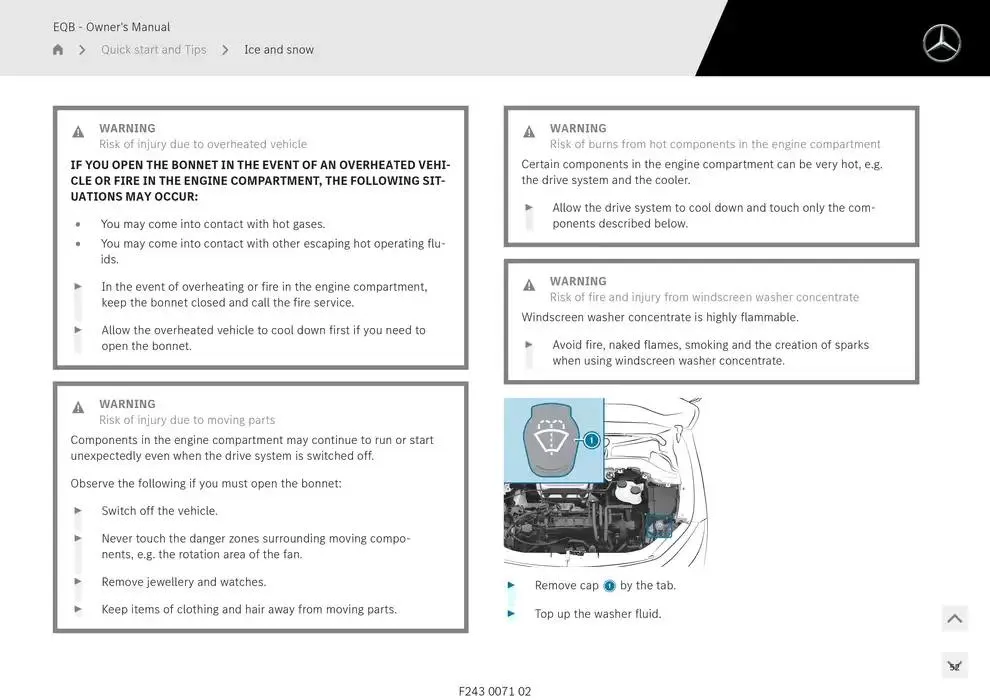 EQB - Owner's Manual

Quick start and Tips > Ice and snow

WARNING
Risk of injury due to overheated vehicle

IF YOU OPEN THE BONNET IN THE EVENT OF AN OVERHEATED VEHICLE OR FIRE IN THE ENGINE COMPARTMENT, THE FOLLOWING SITUATIONS MAY OCCUR:

• You may come into contact with hot gases.
• You may come into contact with other escaping hot operating fluids.

► In the event of overheating or fire in the engine compartment, keep the bonnet closed and call the fire service.

► Allow the overheated vehicle to cool down first if you need to open the bonnet.

WARNING
Risk of injury due to moving parts

Components in the engine compartment may continue to run or start unexpectedly even when the drive system is switched off.

Observe the following if you must open the bonnet:

► Switch off the vehicle.

► Never touch the danger zones surrounding moving components, e.g. the rotation area of the fan.

► Remove jewellery and watches.

► Keep items of clothing and hair away from moving parts.

WARNING
Risk of burns from hot components in the engine compartment

Certain components in the engine compartment can be very hot, e.g. the drive system and the cooler.

► Allow the drive system to cool down and touch only the components described below.

WARNING
Risk of fire and injury from windscreen washer concentrate

Windscreen washer concentrate is highly flammable.

► Avoid fire, naked flames, smoking and the creation of sparks when using windscreen washer concentrate.

1

► Remove cap 1 by the tab.

► Top up the washer fluid.

F243 0071 02