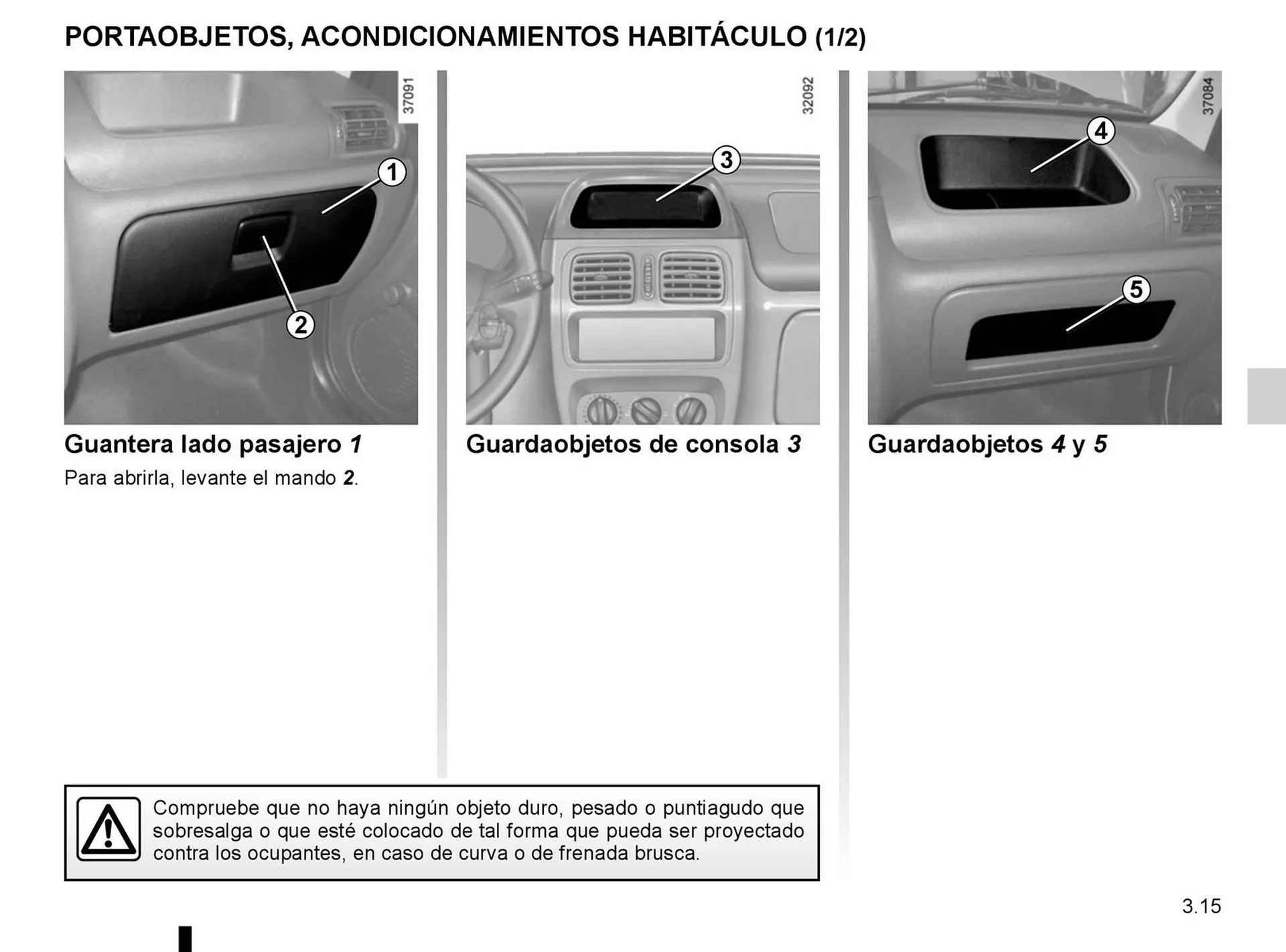 PORTAOBJETOS, ACONDICIONAMIENTOS HABITÁCULO (1/2)

37091

1

2

Guantera lado pasajero 1

Para abrirla, levante el mando 2.

32092

3

Guardaobjetos de consola 3

37084

4

5

Guardaobjetos 4 y 5

Compruebe que no haya ningún objeto duro, pesado o puntiagudo que sobresalga o que esté colocado de tal forma que pueda ser proyectado contra los ocupantes, en caso de curva o de frenada brusca.

3.15