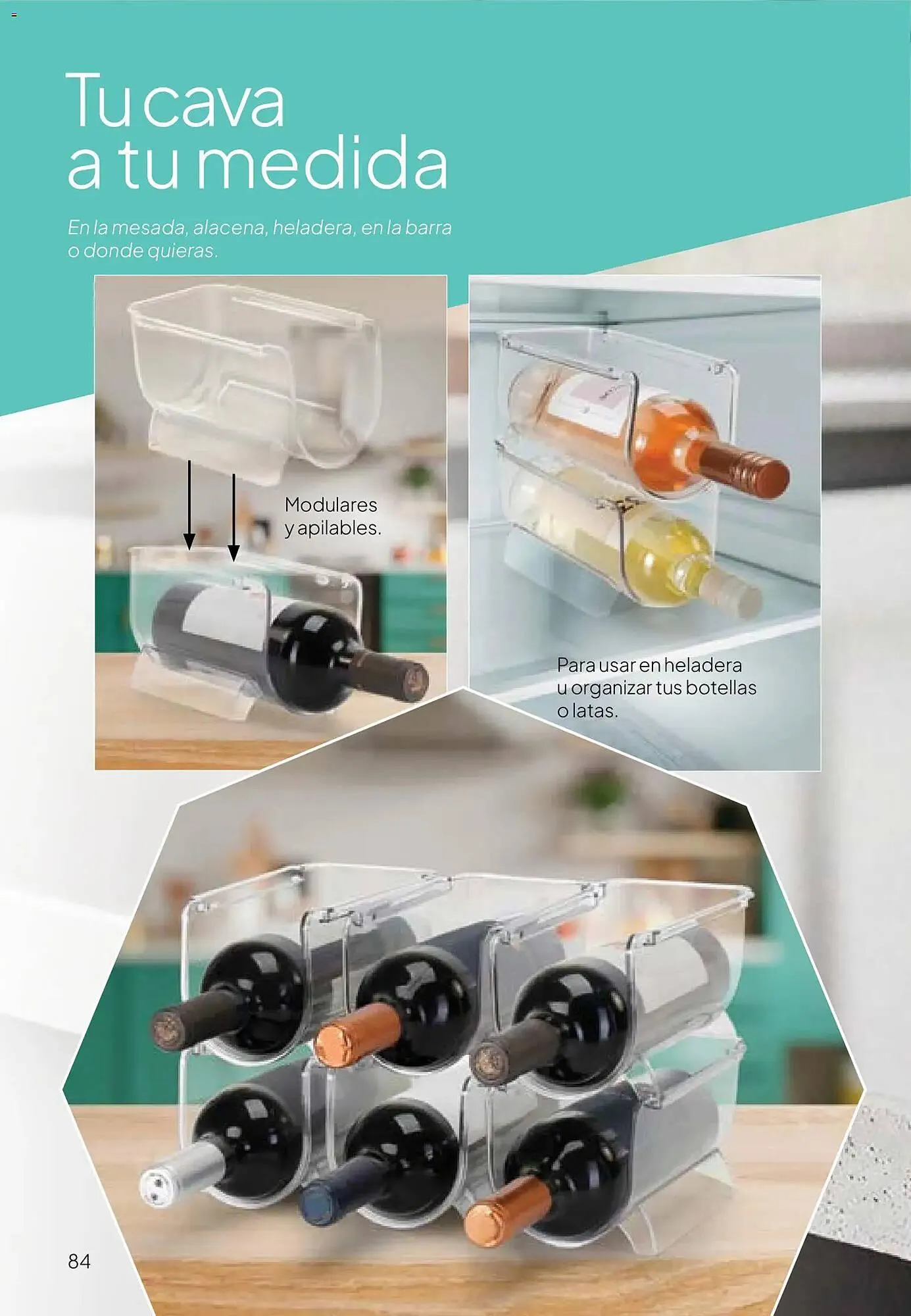 Tu cava
a tu medida

En la mesada, alacena, heladera, en la barra o donde quieras.

Modulares y apilables.

Para usar en heladera u organizar tus botellas o latas.

84