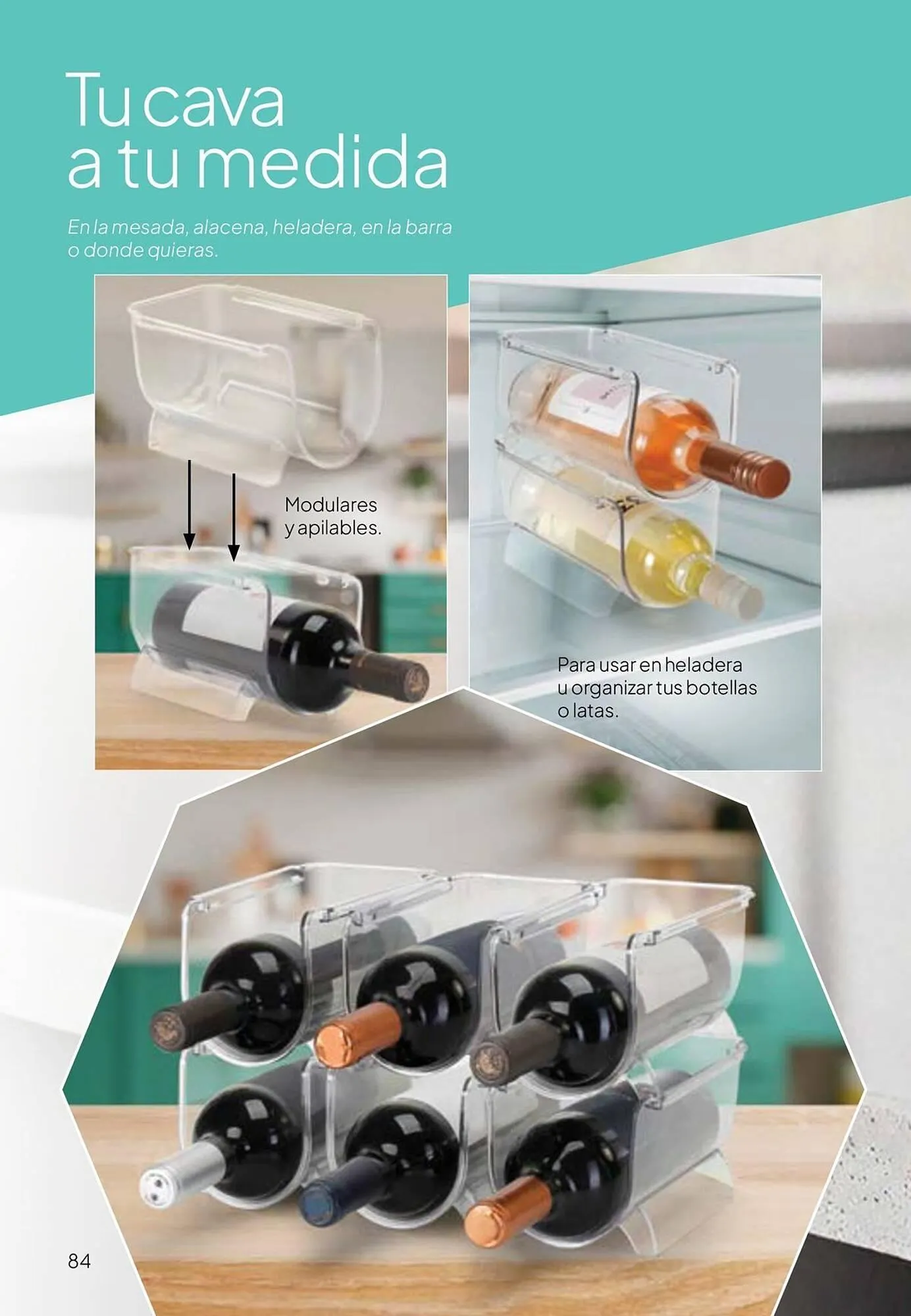 Tu cava a tu medida

En la mesada, alacena, heladera, en la barra o donde quieras.

Modulares y apilables.

Para usar en heladera u organizar tus botellas o latas.

84