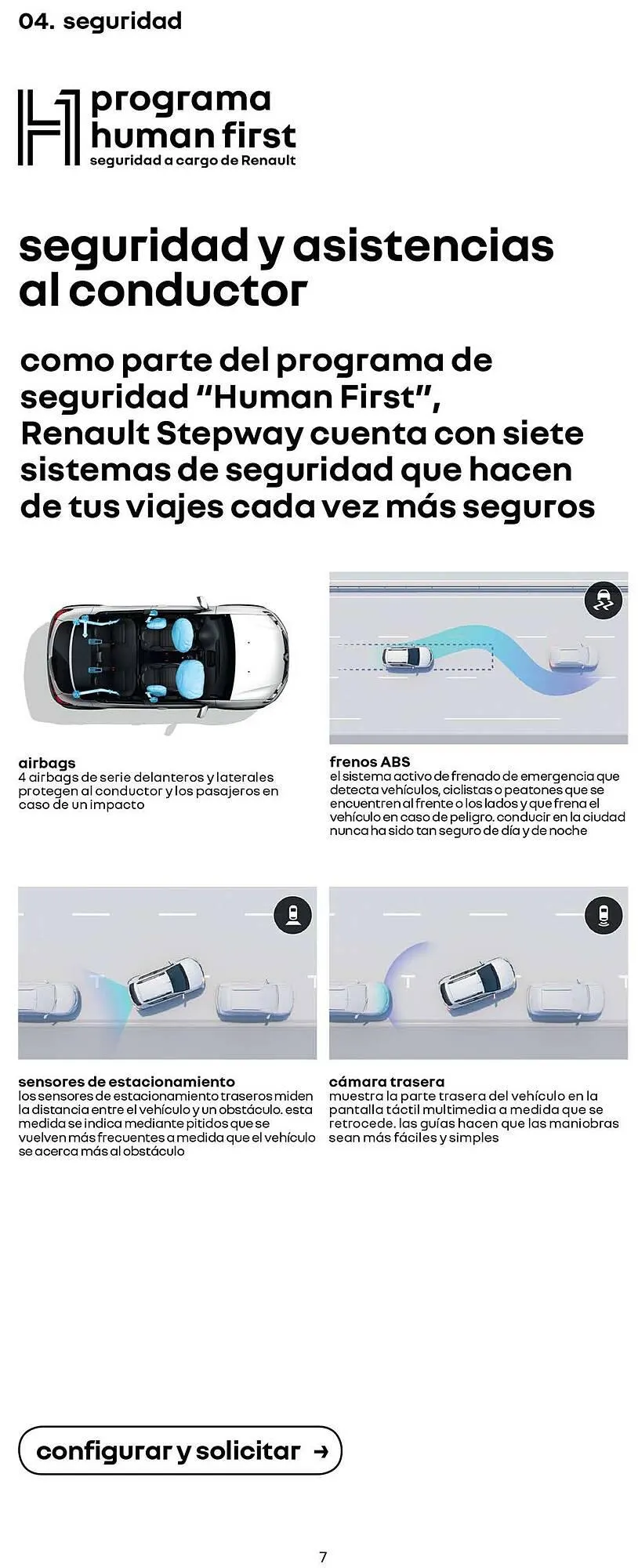 04. seguridad

programa
human first
seguridad a cargo de Renault

seguridad y asistencias al conductor

como parte del programa de seguridad “Human First”, Renault Stepway cuenta con siete sistemas de seguridad que hacen de tus viajes cada vez más seguros

airbags
4 airbags de serie delanteros y laterales protegen al conductor y los pasajeros en caso de un impacto

frenos ABS
el sistema activo de frenado de emergencia que detecta vehículos, ciclistas o peatones que se encuentren al frente o los lados y que frena el vehículo en caso de peligro. conducir en la ciudad nunca ha sido tan seguro de día y de noche

sensores de estacionamiento
los sensores de estacionamiento traseros miden la distancia entre el vehículo y un obstáculo. esta medida se indica mediante pitidos que se vuelven más frecuentes a medida que el vehículo se acerca más al obstáculo

cámara trasera
muestra la parte trasera del vehículo en la pantalla táctil multimedia a medida que se retrocede. las guías hacen que las maniobras sean más fáciles y simples

configurar y solicitar →

7