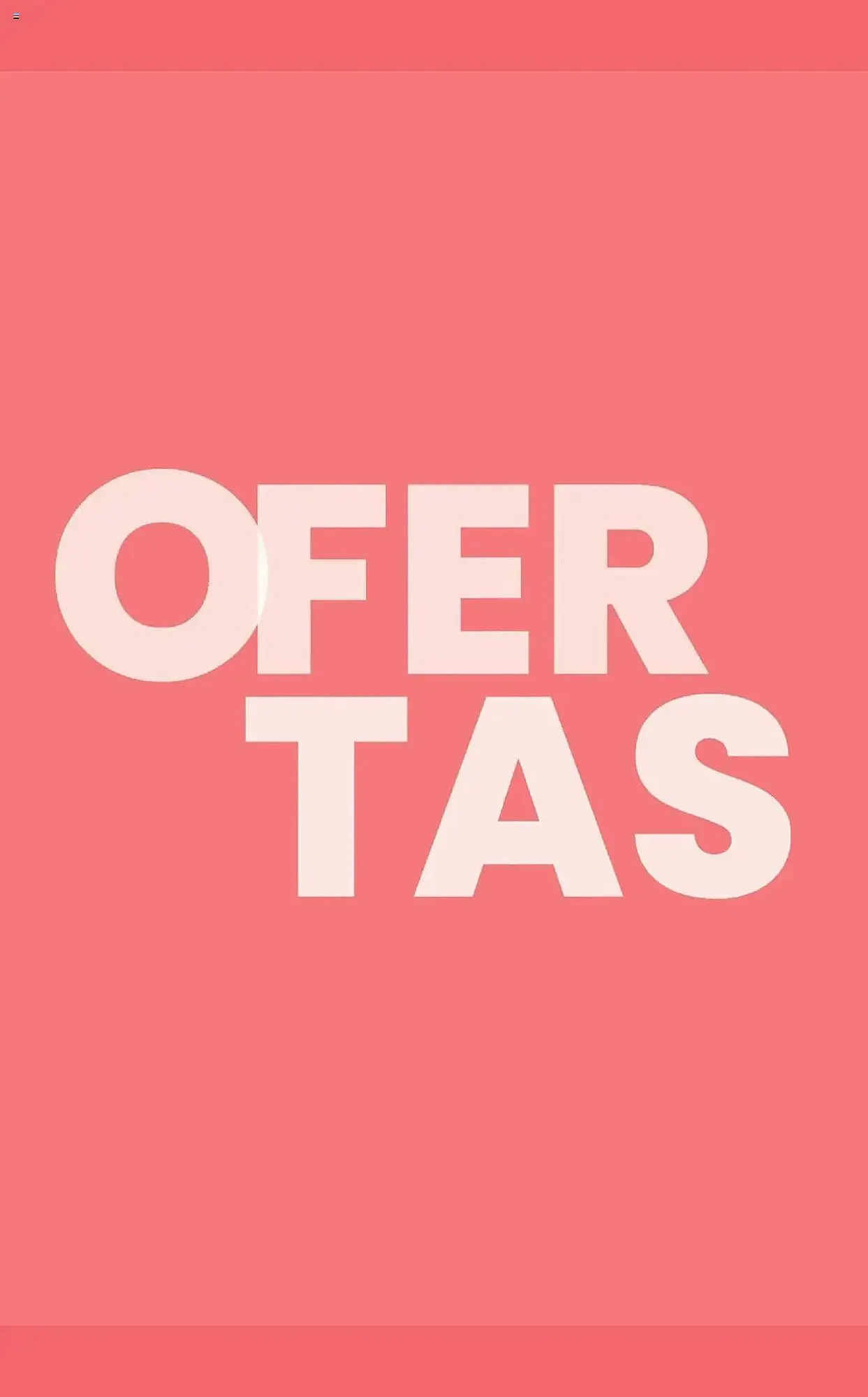 OFER
TAS