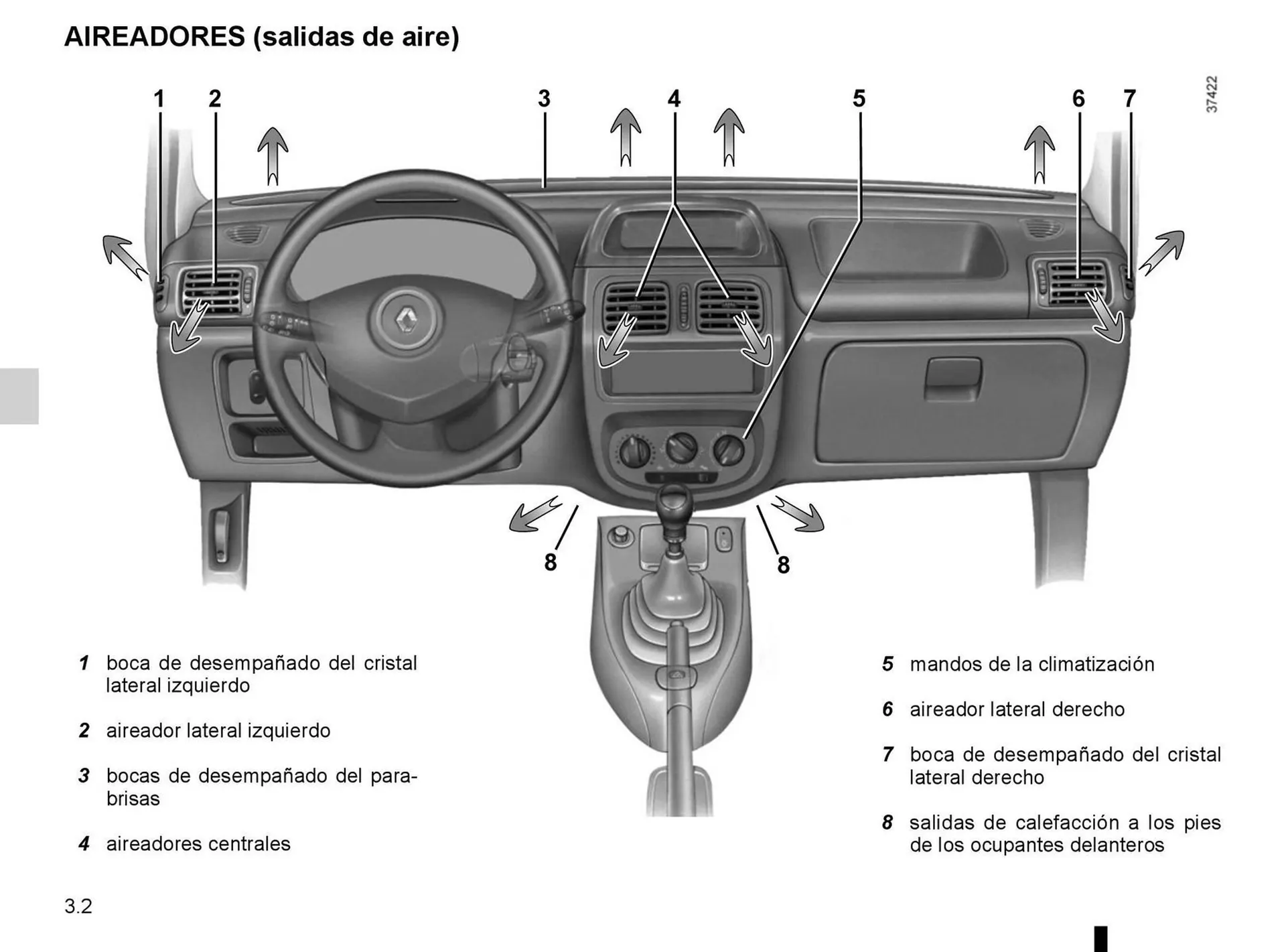 AIREADORES (salidas de aire)

1 2 3 4 5 6 7

37422

8 8

1 boca de desempañado del cristal lateral izquierdo

2 aireador lateral izquierdo

3 bocas de desempañado del parabrisas

4 aireadores centrales

5 mandos de la climatización

6 aireador lateral derecho

7 boca de desempañado del cristal lateral derecho

8 salidas de calefacción a los pies de los ocupantes delanteros

3.2