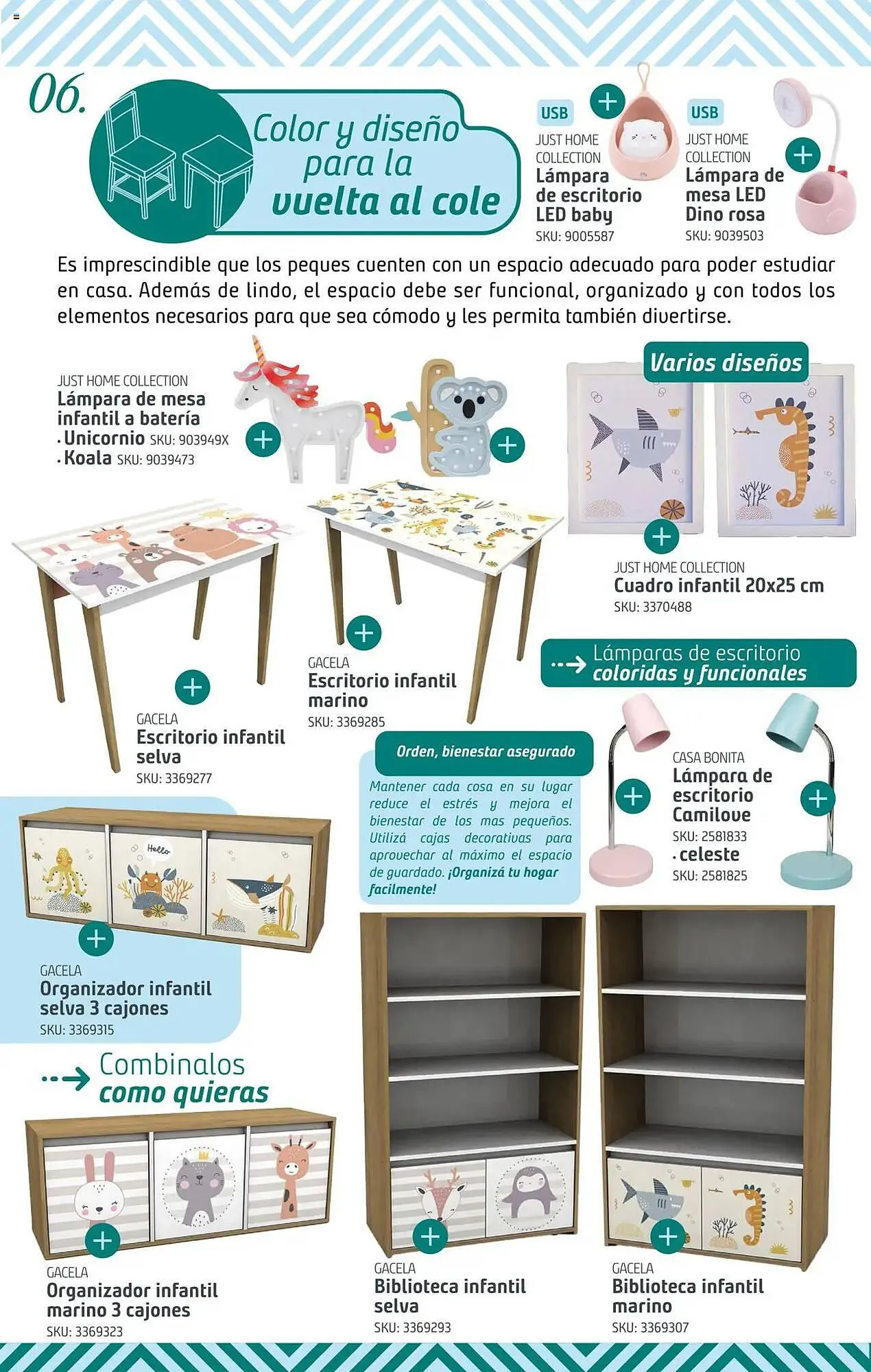 06.

Color y diseño para la vuelta al cole

USB
JUST HOME COLLECTION
Lámpara de escritorio LED baby
SKU: 9005587

USB
JUST HOME COLLECTION
Lámpara de mesa LED Dino rosa
SKU: 9039503

Es imprescindible que los peques cuenten con un espacio adecuado para poder estudiar en casa. Además de lindo, el espacio debe ser funcional, organizado y con todos los elementos necesarios para que sea cómodo y les permita también divertirse.

JUST HOME COLLECTION
Lámpara de mesa infantil a batería
· Unicornio SKU: 903949X
· Koala SKU: 9039473

Varios diseños

JUST HOME COLLECTION
Cuadro infantil 20x25 cm
SKU: 3370488

GACELA
Escritorio infantil marino
SKU: 3369285

GACELA
Escritorio infantil selva
SKU: 3369277

Lámparas de escritorio coloridas y funcionales

Orden, bienestar asegurado

Mantener cada cosa en su lugar reduce el estrés y mejora el bienestar de los mas pequeños. Utilizá cajas decorativas para aprovechar al máximo el espacio de guardado. ¡Organizá tu hogar facilmente!

CASA BONITA
Lámpara de escritorio Camilove
SKU: 2581833
· celeste
SKU: 2581825

Hello

GACELA
Organizador infantil selva 3 cajones
SKU: 3369315

Combinalos como quieras

GACELA
Organizador infantil marino 3 cajones
SKU: 3369323

GACELA
Biblioteca infantil selva
SKU: 3369293

GACELA
Biblioteca infantil marino
SKU: 3369307