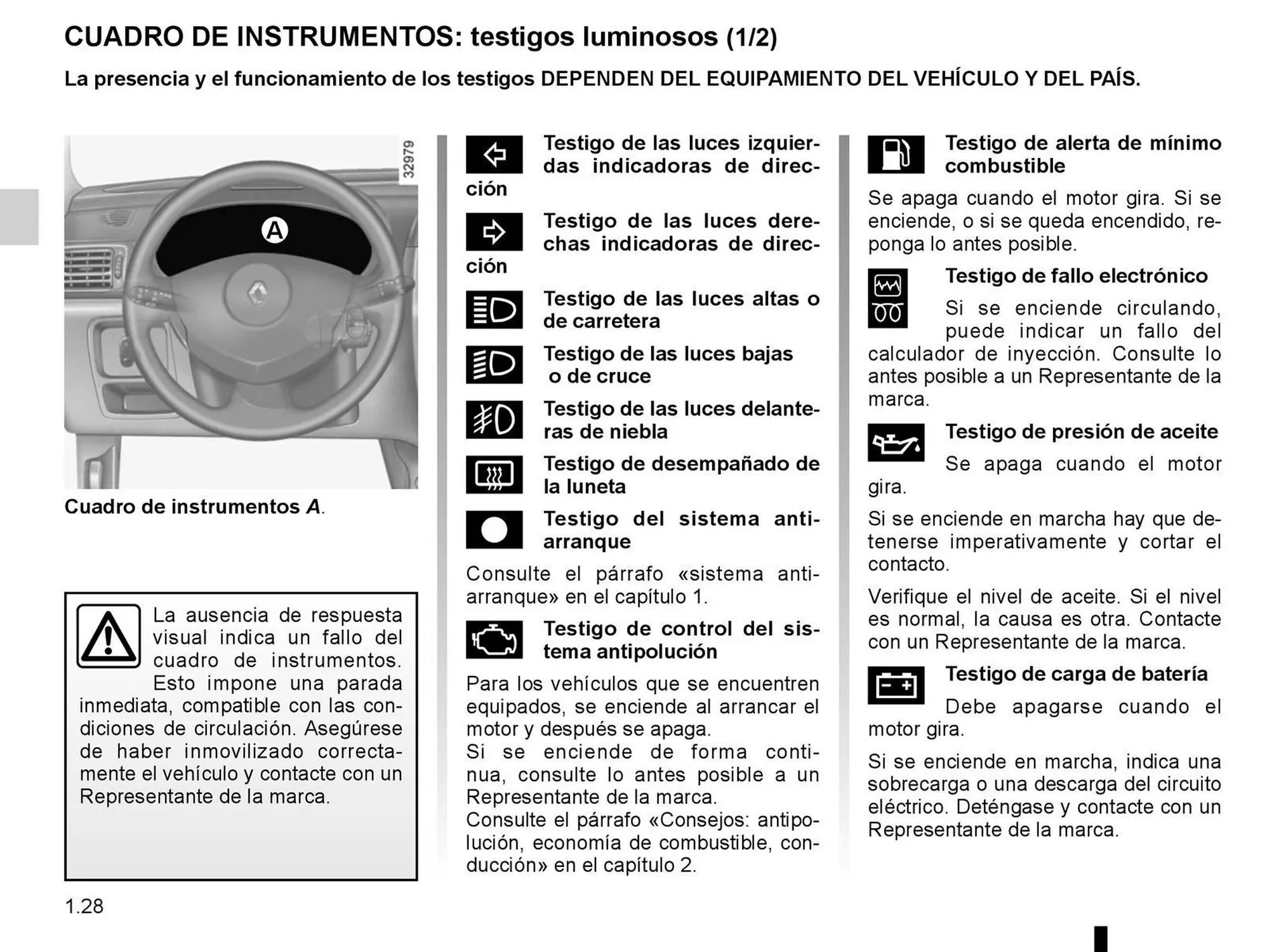 CUADRO DE INSTRUMENTOS: testigos luminosos (1/2)

La presencia y el funcionamiento de los testigos DEPENDEN DEL EQUIPAMIENTO DEL VEHÍCULO Y DEL PAÍS.

32979

A

Cuadro de instrumentos A.

La ausencia de respuesta visual indica un fallo del cuadro de instrumentos. Esto impone una parada inmediata, compatible con las condiciones de circulación. Asegúrese de haber inmovilizado correctamente el vehículo y contacte con un Representante de la marca.

Testigo de las luces izquierdas indicadoras de dirección

Testigo de las luces derechas indicadoras de dirección

Testigo de las luces altas o de carretera

Testigo de las luces bajas o de cruce

Testigo de las luces delanteras de niebla

Testigo de desempañado de la luneta

Testigo del sistema antiarranque

Consulte el párrafo «sistema antiarranque» en el capítulo 1.

Testigo de control del sistema antipolución

Para los vehículos que se encuentren equipados, se enciende al arrancar el motor y después se apaga.
Si se enciende de forma continua, consulte lo antes posible a un Representante de la marca.
Consulte el párrafo «Consejos: antipolución, economía de combustible, conducción» en el capítulo 2.

Testigo de alerta de mínimo combustible

Se apaga cuando el motor gira. Si se enciende, o si se queda encendido, reponga lo antes posible.

Testigo de fallo electrónico

Si se enciende circulando, puede indicar un fallo del calculador de inyección. Consulte lo antes posible a un Representante de la marca.

Testigo de presión de aceite

Se apaga cuando el motor gira.

Si se enciende en marcha hay que detenerse imperativamente y cortar el contacto.

Verifique el nivel de aceite. Si el nivel es normal, la causa es otra. Contacte con un Representante de la marca.

Testigo de carga de batería

Debe apagarse cuando el motor gira.

Si se enciende en marcha, indica una sobrecarga o una descarga del circuito eléctrico. Deténgase y contacte con un Representante de la marca.

1.28