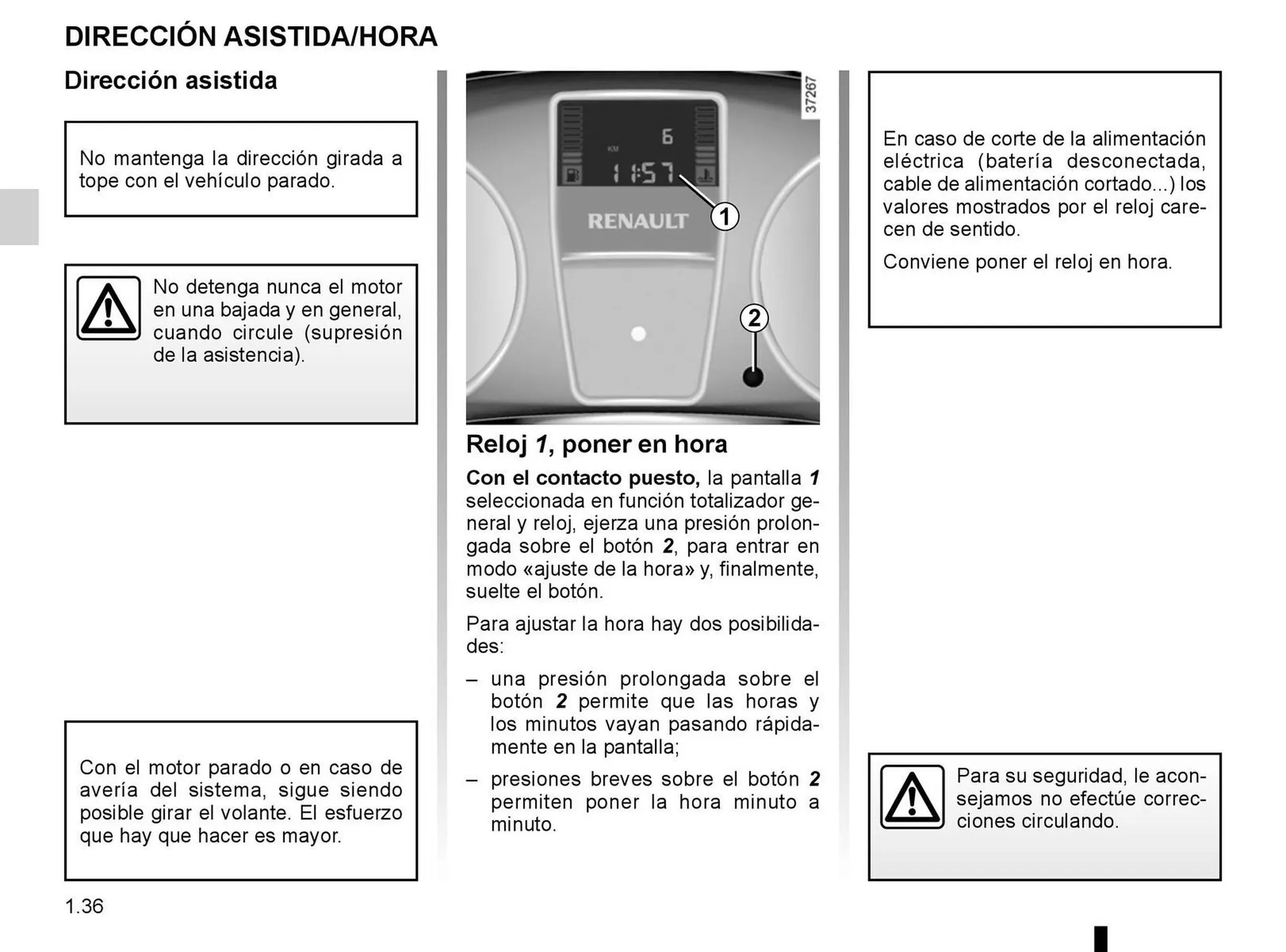 DIRECCIÓN ASISTIDA/HORA

Dirección asistida

No mantenga la dirección girada a tope con el vehículo parado.

No detenga nunca el motor en una bajada y en general, cuando circule (supresión de la asistencia).

Con el motor parado o en caso de avería del sistema, sigue siendo posible girar el volante. El esfuerzo que hay que hacer es mayor.

37267

6

KM

11:57

RENAULT

1

2

Reloj 1, poner en hora

Con el contacto puesto, la pantalla 1 seleccionada en función totalizador general y reloj, ejerza una presión prolongada sobre el botón 2, para entrar en modo «ajuste de la hora» y, finalmente, suelte el botón.

Para ajustar la hora hay dos posibilidades:

– una presión prolongada sobre el botón 2 permite que las horas y los minutos vayan pasando rápidamente en la pantalla;

– presiones breves sobre el botón 2 permiten poner la hora minuto a minuto.

En caso de corte de la alimentación eléctrica (batería desconectada, cable de alimentación cortado...) los valores mostrados por el reloj carecen de sentido.

Conviene poner el reloj en hora.

Para su seguridad, le aconsejamos no efectúe correcciones circulando.

1.36