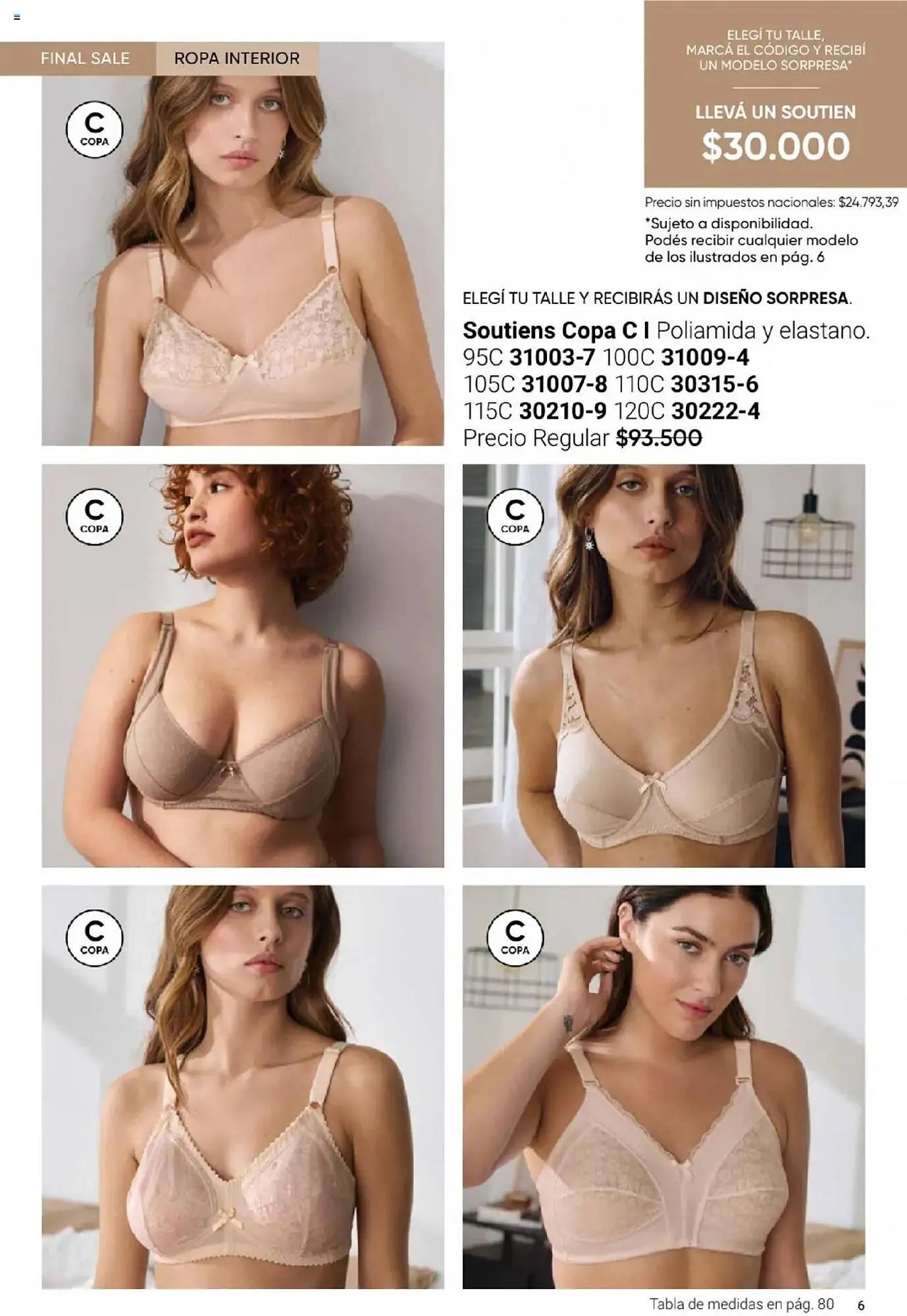 FINAL SALE ROPA INTERIOR

C COPA

ELEGÍ TU TALLE, MARCÁ EL CÓDIGO Y RECIBÍ UN MODELO SORPRESA*

LLEVÁ UN SOUTIEN
$30.000

Precio sin impuestos nacionales: $24.793,39
*Sujeto a disponibilidad. Podés recibir cualquier modelo de los ilustrados en pág. 6

ELEGÍ TU TALLE Y RECIBIRÁS UN DISEÑO SORPRESA.

Soutiens Copa C I Poliamida y elastano.
95C 31003-7 100C 31009-4
105C 31007-8 110C 30315-6
115C 30210-9 120C 30222-4
Precio Regular $93.500

C COPA

C COPA

C COPA

C COPA

Tabla de medidas en pág. 80 6