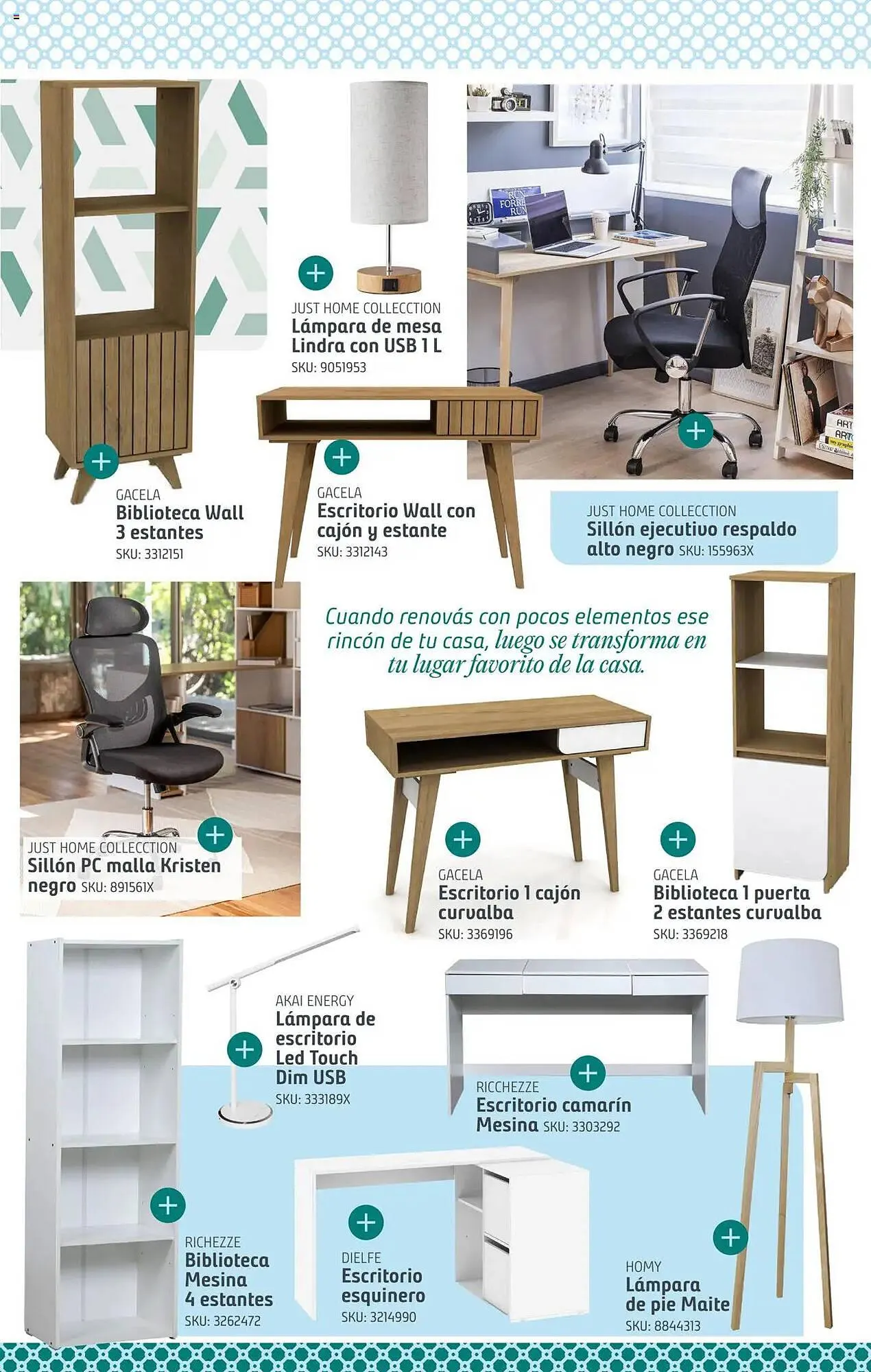 JUST HOME COLLECCTION
Lámpara de mesa Lindra con USB 1 L
SKU: 9051953

GACELA
Biblioteca Wall 3 estantes
SKU: 3312151

GACELA
Escritorio Wall con cajón y estante
SKU: 3312143

JUST HOME COLLECCTION
Sillón ejecutivo respaldo alto negro SKU: 155963X

Cuando renovás con pocos elementos ese rincón de tu casa, luego se transforma en tu lugar favorito de la casa.

JUST HOME COLLECCTION
Sillón PC malla Kristen negro SKU: 891561X

GACELA
Escritorio 1 cajón curvalba
SKU: 3369196

GACELA
Biblioteca 1 puerta 2 estantes curvalba
SKU: 3369218

AKAI ENERGY
Lámpara de escritorio Led Touch Dim USB
SKU: 333189X

RICCHEZZE
Escritorio camarín Mesina SKU: 3303292

RICHEZZE
Biblioteca Mesina 4 estantes
SKU: 3262472

DIELFE
Escritorio esquinero
SKU: 3214990

HOMY
Lámpara de pie Maite
SKU: 8844313