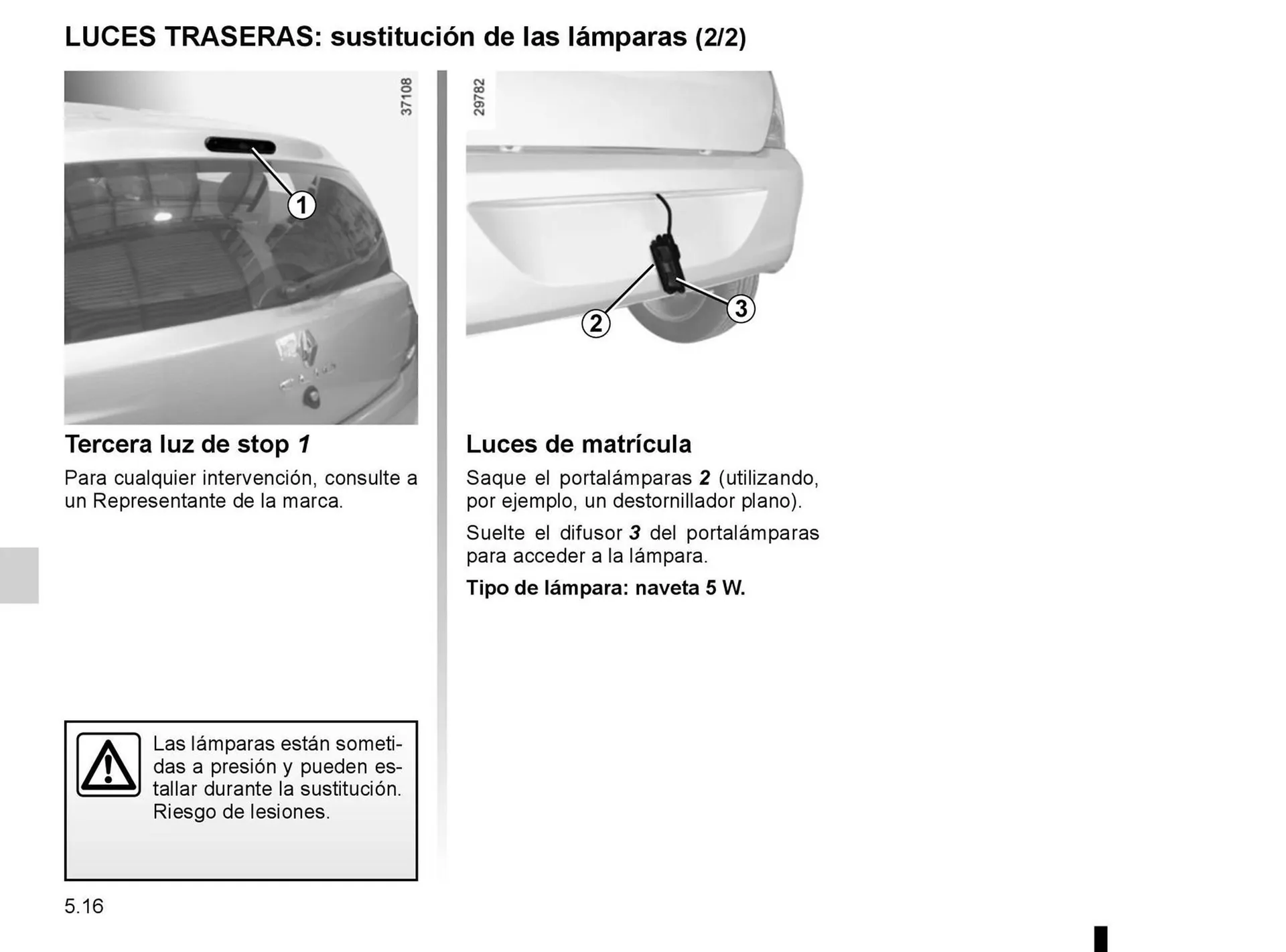 LUCES TRASERAS: sustitución de las lámparas (2/2)

37108

1

Tercera luz de stop 1

Para cualquier intervención, consulte a un Representante de la marca.

Las lámparas están sometidas a presión y pueden estallar durante la sustitución. Riesgo de lesiones.

29782

2

3

Luces de matrícula

Saque el portalámparas 2 (utilizando, por ejemplo, un destornillador plano).

Suelte el difusor 3 del portalámparas para acceder a la lámpara.

Tipo de lámpara: naveta 5 W.

5.16