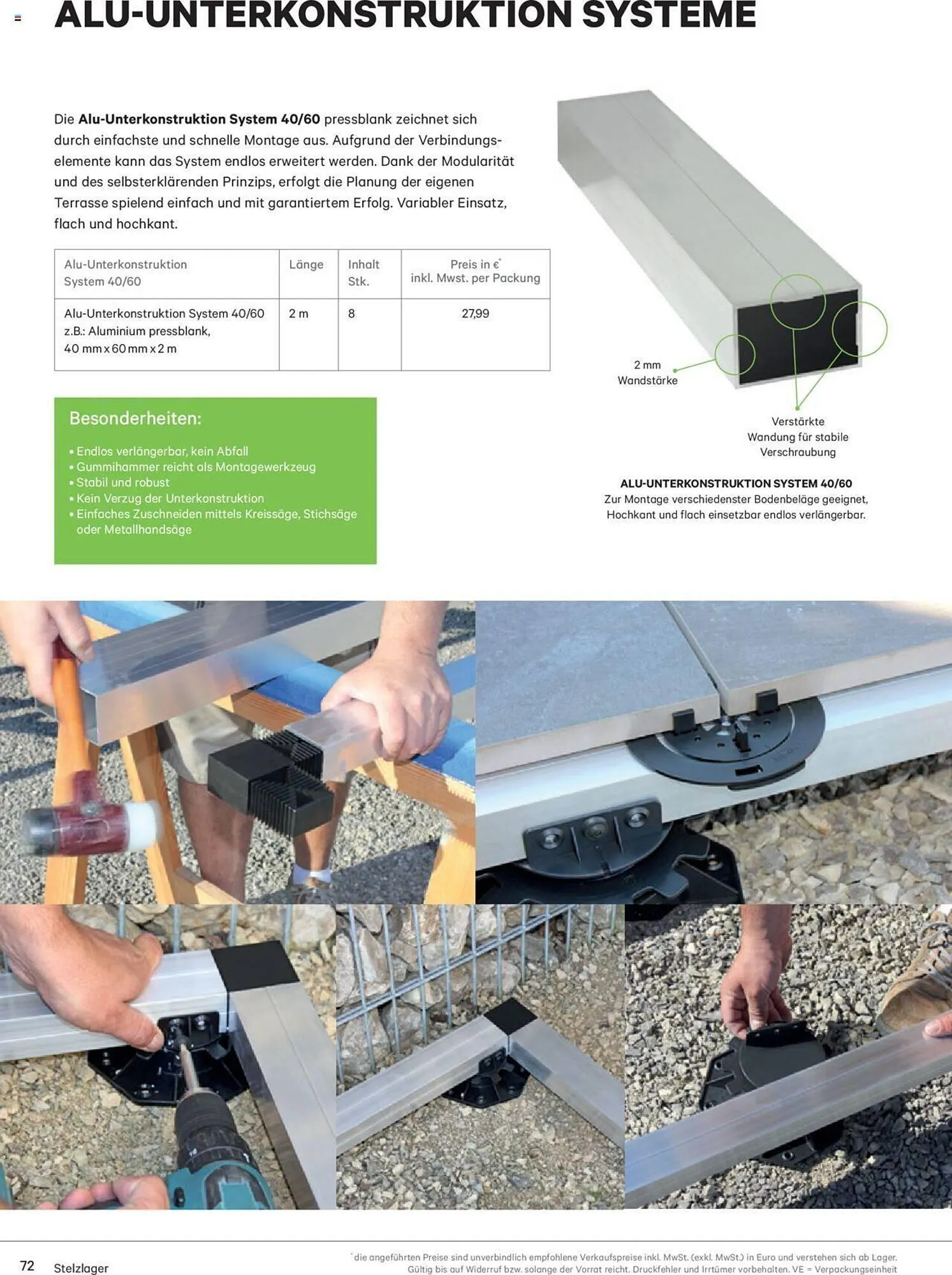 ALU-UNTERKONSTRUKTION SYSTEME

Die **Alu-Unterkonstruktion System 40/60** pressblank zeichnet sich durch einfachste und schnelle Montage aus. Aufgrund der Verbindungselemente kann das System endlos erweitert werden. Dank der Modularität und des selbsterklärenden Prinzips, erfolgt die Planung der eigenen Terrasse spielend einfach und mit garantiertem Erfolg. Variabler Einsatz, flach und hochkant.

| Alu-Unterkonstruktion System 40/60 | Länge | Inhalt Stk. | Preis in €* inkl. Mwst. per Packung |
|---|---|---|---|
| Alu-Unterkonstruktion System 40/60 z.B.: Aluminium pressblank, 40 mm x 60 mm x 2 m | 2 m | 8 | 27,99 |

Besonderheiten:

• Endlos verlängerbar, kein Abfall
• Gummihammer reicht als Montagewerkzeug
• Stabil und robust
• Kein Verzug der Unterkonstruktion
• Einfaches Zuschneiden mittels Kreissäge, Stichsäge oder Metallhandsäge

2 mm Wandstärke

Verstärkte Wandung für stabile Verschraubung

ALU-UNTERKONSTRUKTION SYSTEM 40/60
Zur Montage verschiedenster Bodenbeläge geeignet, Hochkant und flach einsetzbar endlos verlängerbar.

72 Stelzlager

* die angeführten Preise sind unverbindlich empfohlene Verkaufspreise inkl. MwSt. (exkl. MwSt.) in Euro und verstehen sich ab Lager. Gültig bis auf Widerruf bzw. solange der Vorrat reicht. Druckfehler und Irrtümer vorbehalten. VE = Verpackungseinheit