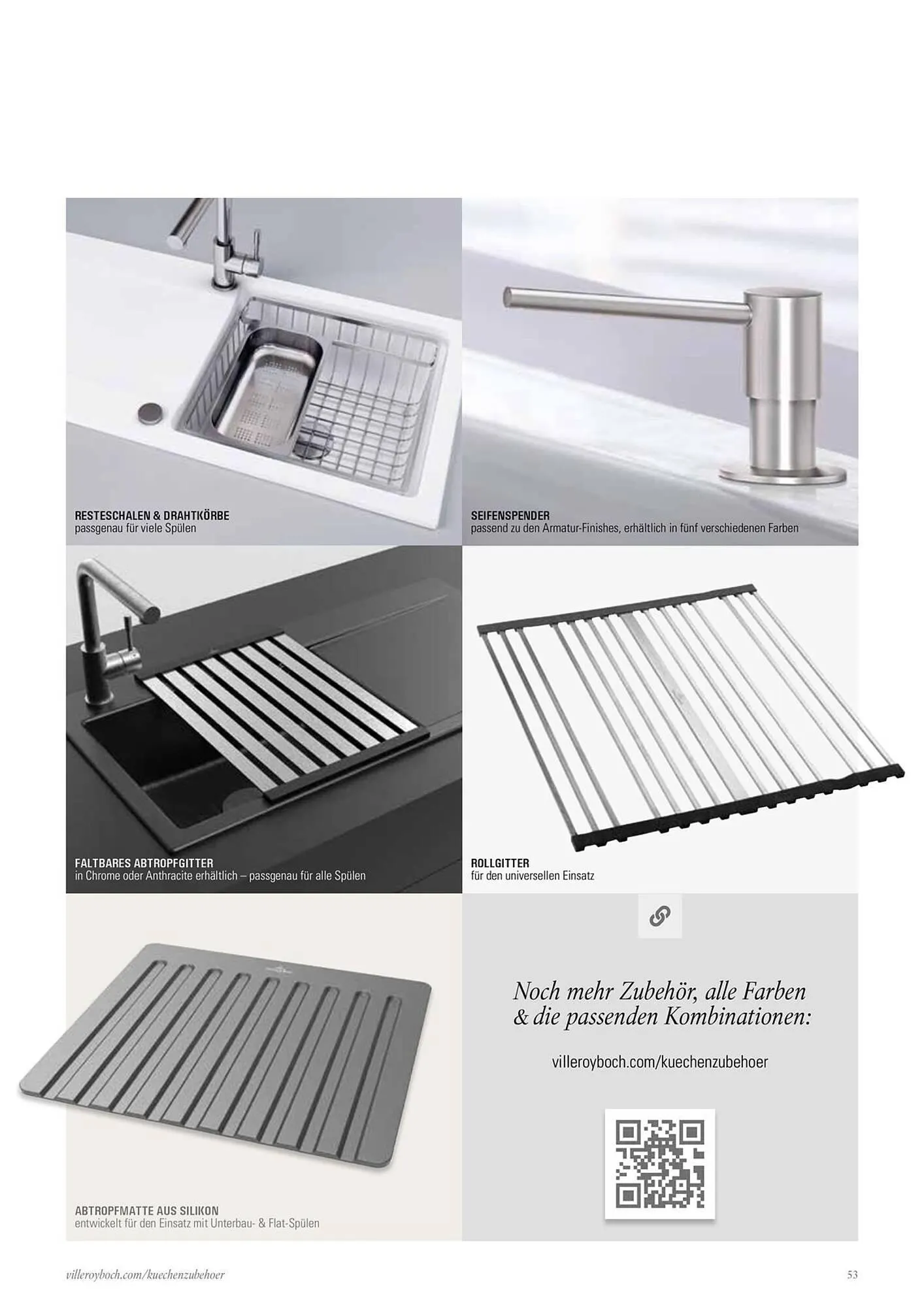 RESTESCHALEN & DRAHTKÖRBE
passgenau für viele Spülen

SEIFENSPENDER
passend zu den Armatur-Finishes, erhältlich in fünf verschiedenen Farben

FALTBARES ABTROPFGITTER
in Chrome oder Anthracite erhältlich – passgenau für alle Spülen

ROLLGITTER
für den universellen Einsatz

ABTROPFMATTE AUS SILIKON
entwickelt für den Einsatz mit Unterbau- & Flat-Spülen

Noch mehr Zubehör, alle Farben & die passenden Kombinationen:

villeroyboch.com/kuechenzubehoer

villeroyboch.com/kuechenzubehoer

53