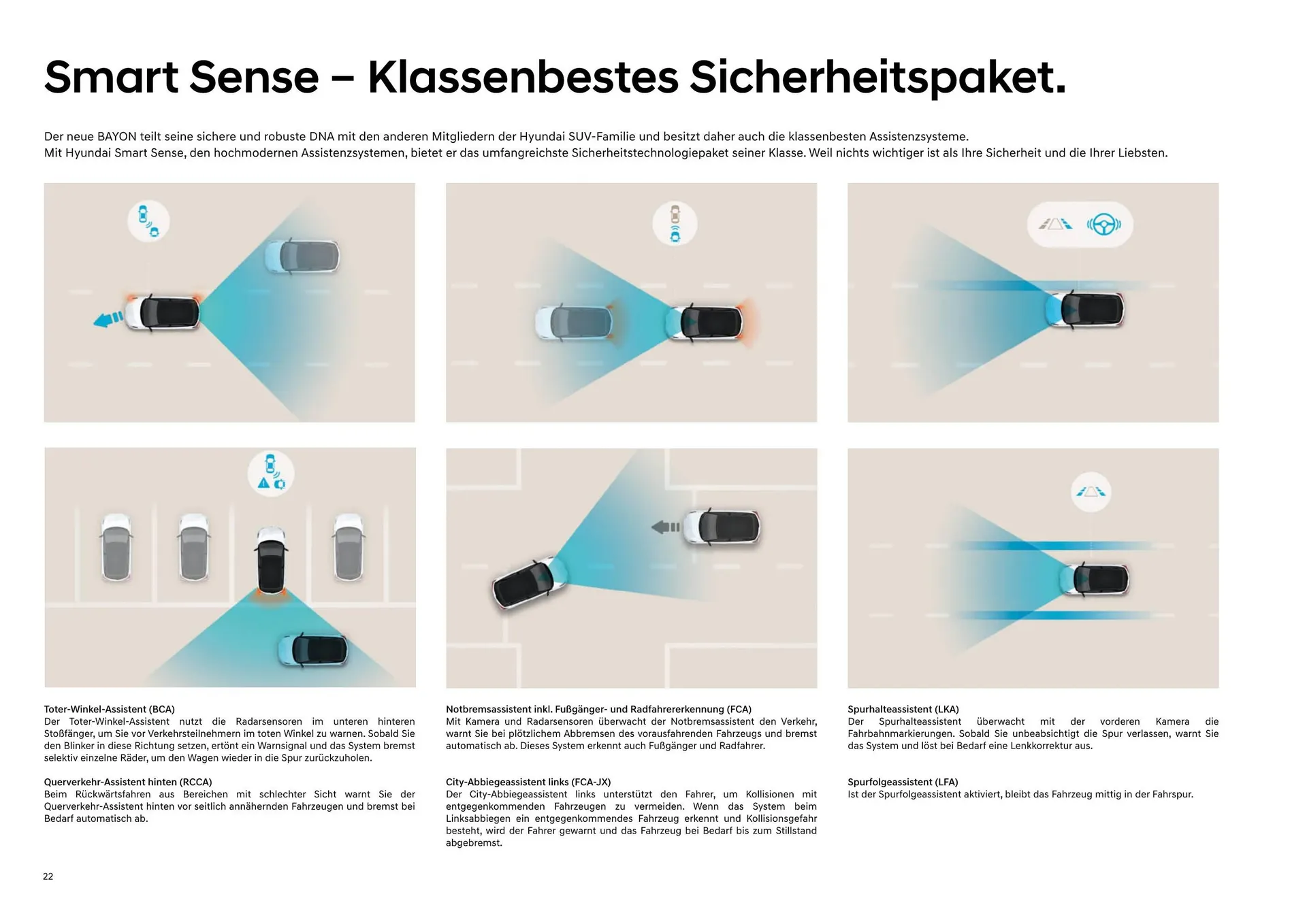 Smart Sense – Klassenbestes Sicherheitspaket.

Der neue BAYON teilt seine sichere und robuste DNA mit den anderen Mitgliedern der Hyundai SUV-Familie und besitzt daher auch die klassenbesten Assistenzsysteme.
Mit Hyundai Smart Sense, den hochmodernen Assistenzsystemen, bietet er das umfangreichste Sicherheitstechnologiepaket seiner Klasse. Weil nichts wichtiger ist als Ihre Sicherheit und die Ihrer Liebsten.

Toter-Winkel-Assistent (BCA)
Der Toter-Winkel-Assistent nutzt die Radarsensoren im unteren hinteren Stoßfänger, um Sie vor Verkehrsteilnehmern im toten Winkel zu warnen. Sobald Sie den Blinker in diese Richtung setzen, ertönt ein Warnsignal und das System bremst selektiv einzelne Räder, um den Wagen wieder in die Spur zurückzuholen.

Querverkehr-Assistent hinten (RCCA)
Beim Rückwärtsfahren aus Bereichen mit schlechter Sicht warnt Sie der Querverkehr-Assistent hinten vor seitlich annähernden Fahrzeugen und bremst bei Bedarf automatisch ab.

Notbremsassistent inkl. Fußgänger- und Radfahrererkennung (FCA)
Mit Kamera und Radarsensoren überwacht der Notbremsassistent den Verkehr, warnt Sie bei plötzlichem Abbremsen des vorausfahrenden Fahrzeugs und bremst automatisch ab. Dieses System erkennt auch Fußgänger und Radfahrer.

City-Abbiegeassistent links (FCA-JX)
Der City-Abbiegeassistent links unterstützt den Fahrer, um Kollisionen mit entgegenkommenden Fahrzeugen zu vermeiden. Wenn das System beim Linksabbiegen ein entgegenkommendes Fahrzeug erkennt und Kollisionsgefahr besteht, wird der Fahrer gewarnt und das Fahrzeug bei Bedarf bis zum Stillstand abgebremst.

Spurhalteassistent (LKA)
Der Spurhalteassistent überwacht mit der vorderen Kamera die Fahrbahnmarkierungen. Sobald Sie unbeabsichtigt die Spur verlassen, warnt Sie das System und löst bei Bedarf eine Lenkkorrektur aus.

Spurfolgeassistent (LFA)
Ist der Spurfolgeassistent aktiviert, bleibt das Fahrzeug mittig in der Fahrspur.

22