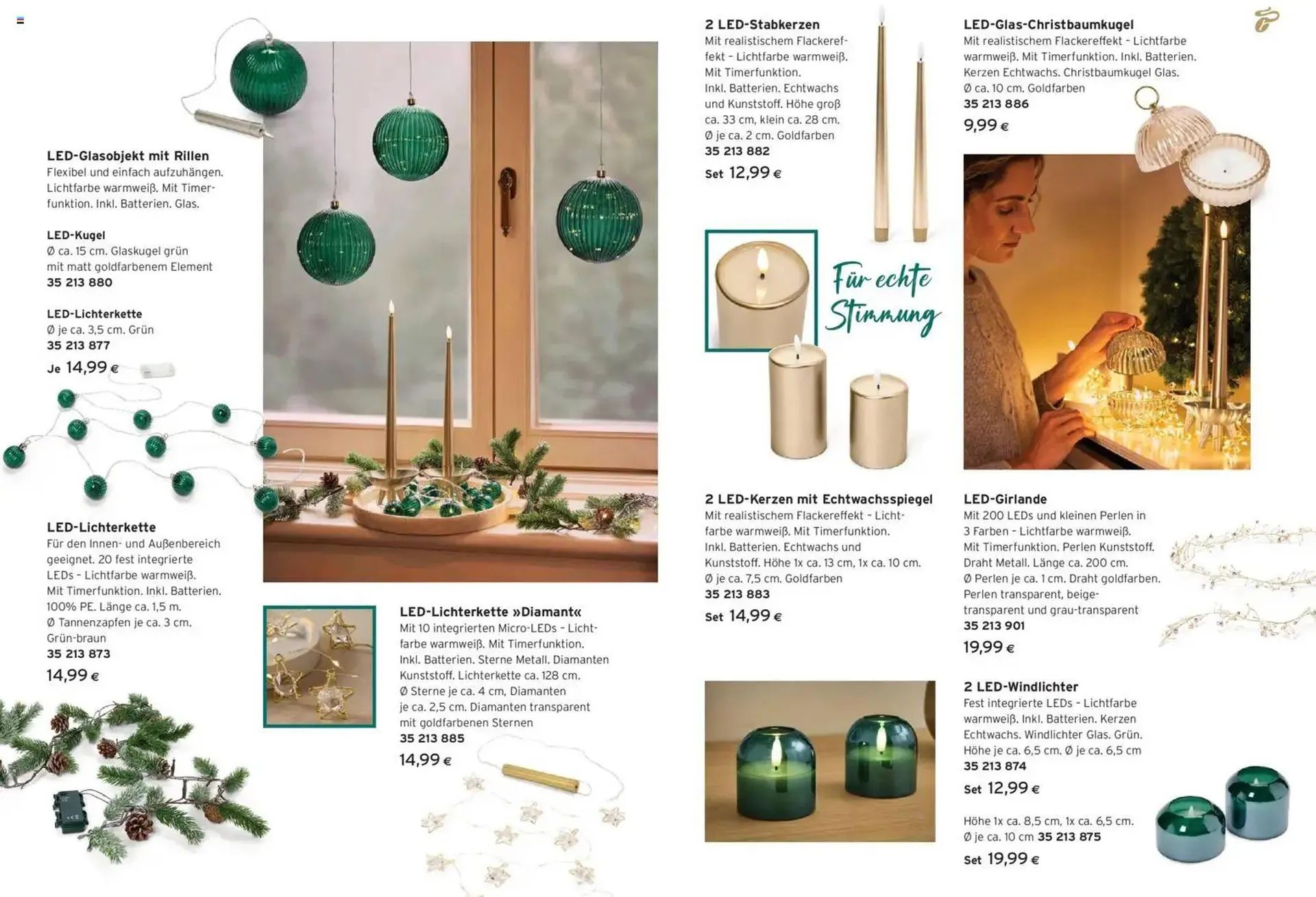 LED-Glasobjekt mit Rillen
Flexibel und einfach aufzuhängen. Lichtfarbe warmweiß. Mit Timerfunktion. Inkl. Batterien. Glas.

LED-Kugel
Ø ca. 15 cm. Glaskugel grün mit matt goldfarbenem Element
35 213 880

LED-Lichterkette
Ø je ca. 3,5 cm. Grün
35 213 877

Je 14,99 €

LED-Lichterkette
Für den Innen- und Außenbereich geeignet. 20 fest integrierte LEDs – Lichtfarbe warmweiß. Mit Timerfunktion. Inkl. Batterien. 100% PE. Länge ca. 1,5 m. Ø Tannenzapfen je ca. 3 cm. Grün-braun
35 213 873
14,99 €

LED-Lichterkette »Diamant«
Mit 10 integrierten Micro-LEDs – Lichtfarbe warmweiß. Mit Timerfunktion. Inkl. Batterien. Sterne Metall. Diamanten Kunststoff. Lichterkette ca. 128 cm. Ø Sterne je ca. 4 cm, Diamanten je ca. 2,5 cm. Diamanten transparent mit goldfarbenen Sternen
35 213 885
14,99 €

2 LED-Stabkerzen
Mit realistischem Flackereffekt – Lichtfarbe warmweiß. Mit Timerfunktion. Inkl. Batterien. Echtwachs und Kunststoff. Höhe groß ca. 33 cm, klein ca. 28 cm. Ø je ca. 2 cm. Goldfarben
35 213 882
Set 12,99 €

Für echte Stimmung

2 LED-Kerzen mit Echtwachsspiegel
Mit realistischem Flackereffekt – Lichtfarbe warmweiß. Mit Timerfunktion. Inkl. Batterien. Echtwachs und Kunststoff. Höhe 1x ca. 13 cm, 1x ca. 10 cm. Ø je ca. 7,5 cm. Goldfarben
35 213 883
Set 14,99 €

LED-Glas-Christbaumkugel
Mit realistischem Flackereffekt – Lichtfarbe warmweiß. Mit Timerfunktion. Inkl. Batterien. Kerzen Echtwachs. Christbaumkugel Glas. Ø ca. 10 cm. Goldfarben
35 213 886
9,99 €

LED-Girlande
Mit 200 LEDs und kleinen Perlen in 3 Farben – Lichtfarbe warmweiß. Mit Timerfunktion. Perlen Kunststoff. Draht Metall. Länge ca. 200 cm. Ø Perlen je ca. 1 cm. Draht goldfarben. Perlen transparent, beige-transparent und grau-transparent
35 213 901
19,99 €

2 LED-Windlichter
Fest integrierte LEDs – Lichtfarbe warmweiß. Inkl. Batterien. Kerzen Echtwachs. Windlichter Glas. Grün. Höhe je ca. 6,5 cm. Ø je ca. 6,5 cm
35 213 874
Set 12,99 €

Höhe 1x ca. 8,5 cm, 1x ca. 6,5 cm. Ø je ca. 10 cm 35 213 875
Set 19,99 €