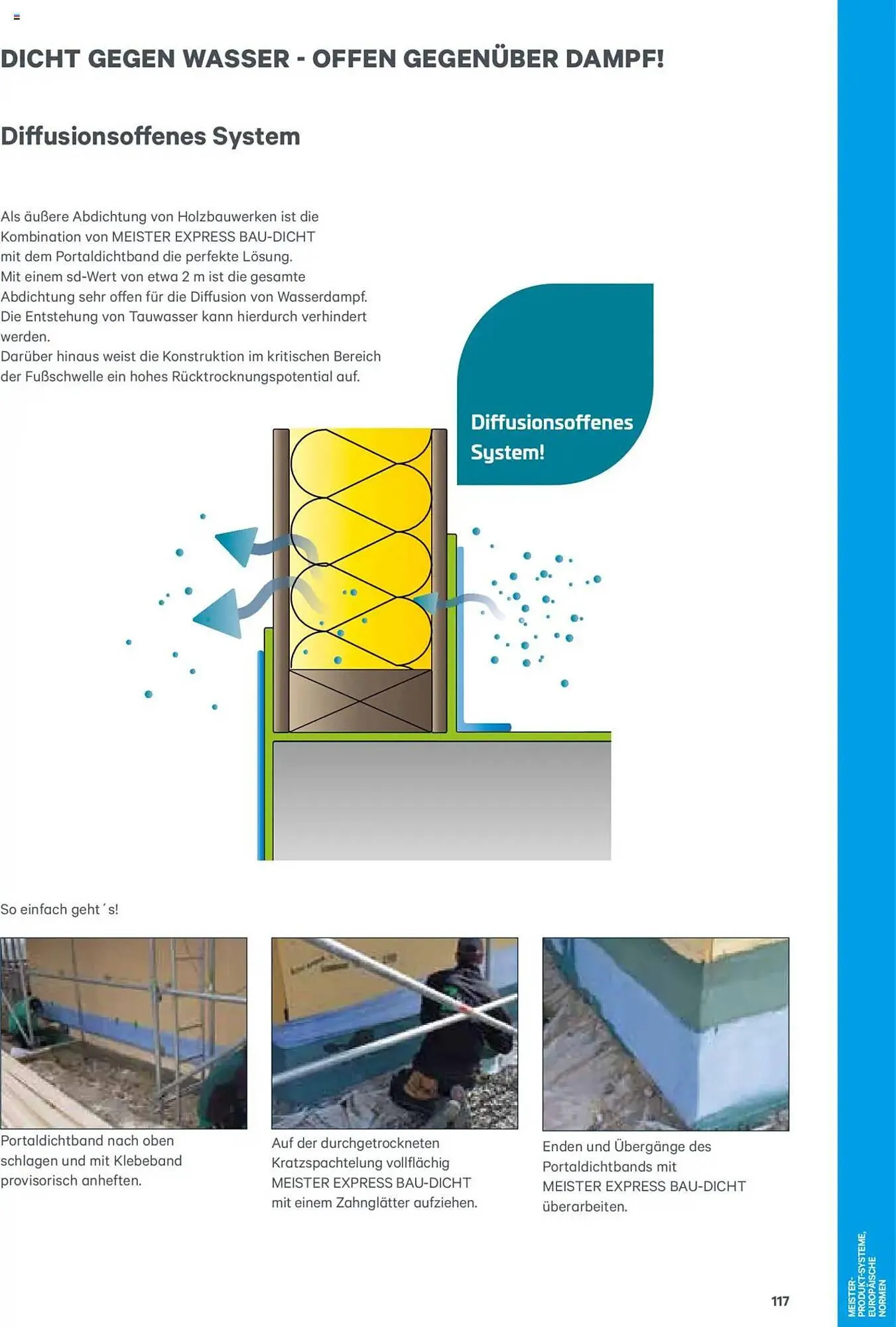 DICHT GEGEN WASSER - OFFEN GEGENÜBER DAMPF!

Diffusionsoffenes System

Als äußere Abdichtung von Holzbauwerken ist die Kombination von MEISTER EXPRESS BAU-DICHT mit dem Portaldichtband die perfekte Lösung.
Mit einem sd-Wert von etwa 2 m ist die gesamte Abdichtung sehr offen für die Diffusion von Wasserdampf. Die Entstehung von Tauwasser kann hierdurch verhindert werden.
Darüber hinaus weist die Konstruktion im kritischen Bereich der Fußschwelle ein hohes Rücktrocknungspotential auf.

Diffusionsoffenes System!

So einfach geht´s!

Portaldichtband nach oben schlagen und mit Klebeband provisorisch anheften.

Auf der durchgetrockneten Kratzspachtelung vollflächig MEISTER EXPRESS BAU-DICHT mit einem Zahnglätter aufziehen.

Enden und Übergänge des Portaldichtbands mit MEISTER EXPRESS BAU-DICHT überarbeiten.

117

MEISTER-PRODUKT-SYSTEME, EUROPÄISCHE NORMEN