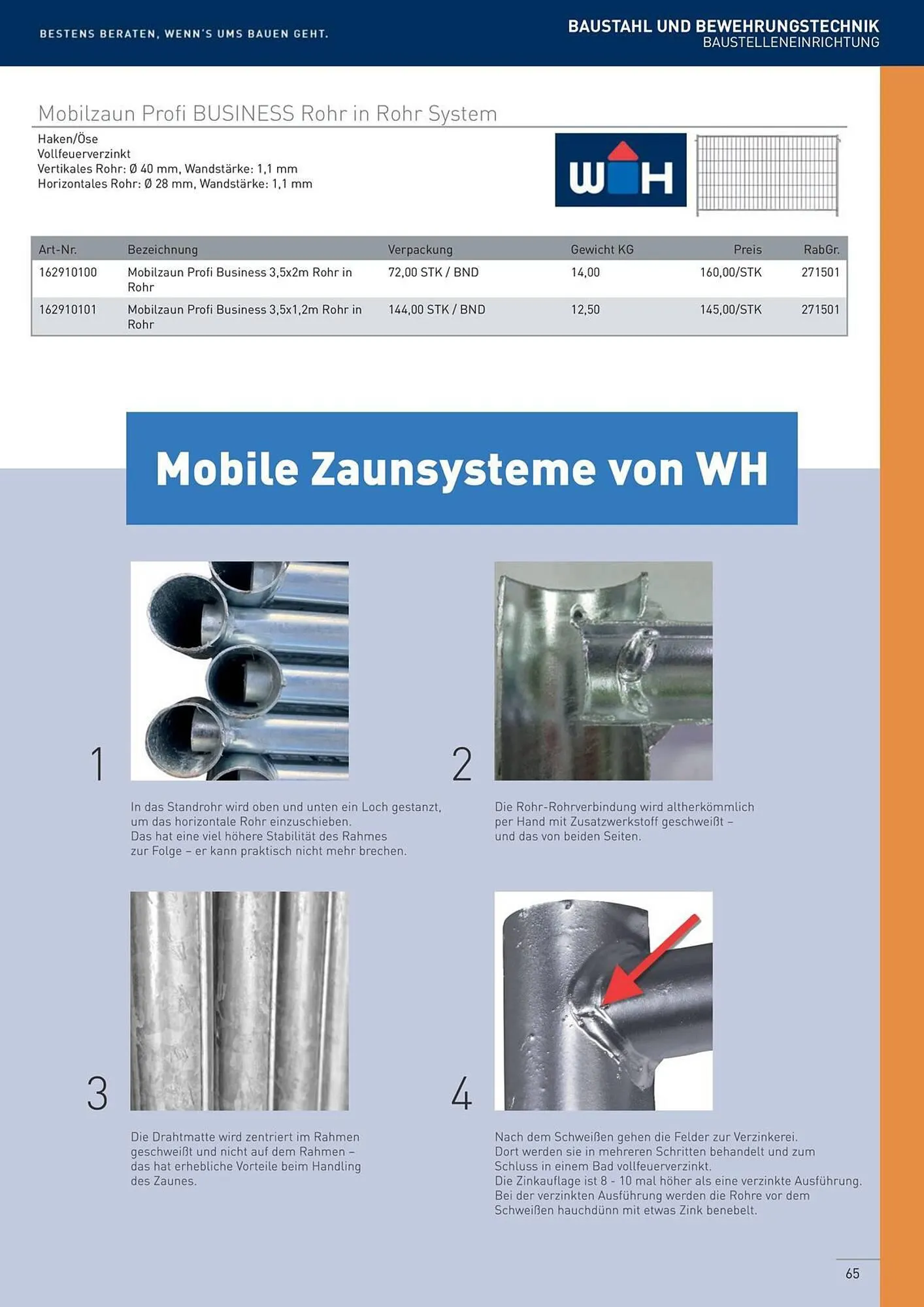 BESTENS BERATEN, WENN'S UMS BAUEN GEHT.

BAUSTAHL UND BEWEHRUNGSTECHNIK
BAUSTELLENEINRICHTUNG

Mobilzaun Profi BUSINESS Rohr in Rohr System

Haken/Öse
Vollfeuerverzinkt
Vertikales Rohr: Ø 40 mm, Wandstärke: 1,1 mm
Horizontales Rohr: Ø 28 mm, Wandstärke: 1,1 mm

WH

| Art-Nr. | Bezeichnung | Verpackung | Gewicht KG | Preis | RabGr. |
|---|---|---|---|---|---|
| 162910100 | Mobilzaun Profi Business 3,5x2m Rohr in Rohr | 72,00 STK / BND | 14,00 | 160,00/STK | 271501 |
| 162910101 | Mobilzaun Profi Business 3,5x1,2m Rohr in Rohr | 144,00 STK / BND | 12,50 | 145,00/STK | 271501 |

Mobile Zaunsysteme von WH

1

In das Standrohr wird oben und unten ein Loch gestanzt, um das horizontale Rohr einzuschieben. Das hat eine viel höhere Stabilität des Rahmes zur Folge – er kann praktisch nicht mehr brechen.

2

Die Rohr-Rohrverbindung wird altherkömmlich per Hand mit Zusatzwerkstoff geschweißt – und das von beiden Seiten.

3

Die Drahtmatte wird zentriert im Rahmen geschweißt und nicht auf dem Rahmen – das hat erhebliche Vorteile beim Handling des Zaunes.

4

Nach dem Schweißen gehen die Felder zur Verzinkerei. Dort werden sie in mehreren Schritten behandelt und zum Schluss in einem Bad vollfeuerverzinkt. Die Zinkauflage ist 8 - 10 mal höher als eine verzinkte Ausführung. Bei der verzinkten Ausführung werden die Rohre vor dem Schweißen hauchdünn mit etwas Zink benebelt.

65