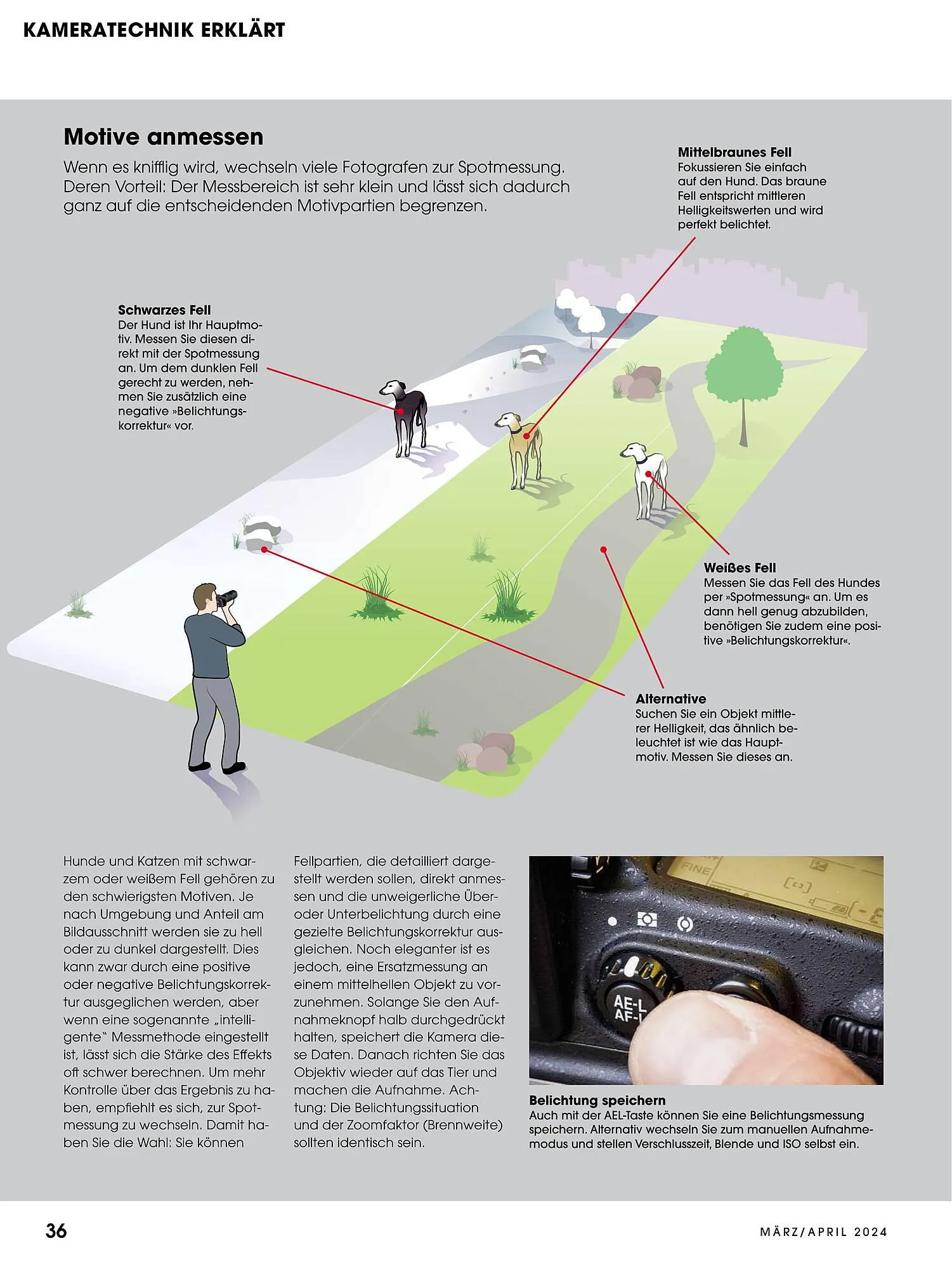 KAMERATECHNIK ERKLÄRT

Motive anmessen

Wenn es knifflig wird, wechseln viele Fotografen zur Spotmessung. Deren Vorteil: Der Messbereich ist sehr klein und lässt sich dadurch ganz auf die entscheidenden Motivpartien begrenzen.

Mittelbraunes Fell
Fokussieren Sie einfach auf den Hund. Das braune Fell entspricht mittleren Helligkeitswerten und wird perfekt belichtet.

Schwarzes Fell
Der Hund ist Ihr Hauptmotiv. Messen Sie diesen direkt mit der Spotmessung an. Um dem dunklen Fell gerecht zu werden, nehmen Sie zusätzlich eine negative »Belichtungskorrektur« vor.

Weißes Fell
Messen Sie das Fell des Hundes per »Spotmessung« an. Um es dann hell genug abzubilden, benötigen Sie zudem eine positive »Belichtungskorrektur«.

Alternative
Suchen Sie ein Objekt mittlerer Helligkeit, das ähnlich beleuchtet ist wie das Hauptmotiv. Messen Sie dieses an.

Hunde und Katzen mit schwarzem oder weißem Fell gehören zu den schwierigsten Motiven. Je nach Umgebung und Anteil am Bildausschnitt werden sie zu hell oder zu dunkel dargestellt. Dies kann zwar durch eine positive oder negative Belichtungskorrektur ausgeglichen werden, aber wenn eine sogenannte „intelligente" Messmethode eingestellt ist, lässt sich die Stärke des Effekts oft schwer berechnen. Um mehr Kontrolle über das Ergebnis zu haben, empfiehlt es sich, zur Spotmessung zu wechseln. Damit haben Sie die Wahl: Sie können

Fellpartien, die detailliert dargestellt werden sollen, direkt anmessen und die unweigerliche Über- oder Unterbelichtung durch eine gezielte Belichtungskorrektur ausgleichen. Noch eleganter ist es jedoch, eine Ersatzmessung an einem mittelhellen Objekt zu vorzunehmen. Solange Sie den Aufnahmeknopf halb durchgedrückt halten, speichert die Kamera diese Daten. Danach richten Sie das Objektiv wieder auf das Tier und machen die Aufnahme. Achtung: Die Belichtungssituation und der Zoomfaktor (Brennweite) sollten identisch sein.

FINE
AE-L
AF-L

Belichtung speichern
Auch mit der AEL-Taste können Sie eine Belichtungsmessung speichern. Alternativ wechseln Sie zum manuellen Aufnahmemodus und stellen Verschlusszeit, Blende und ISO selbst ein.

36

MÄRZ/APRIL 2024