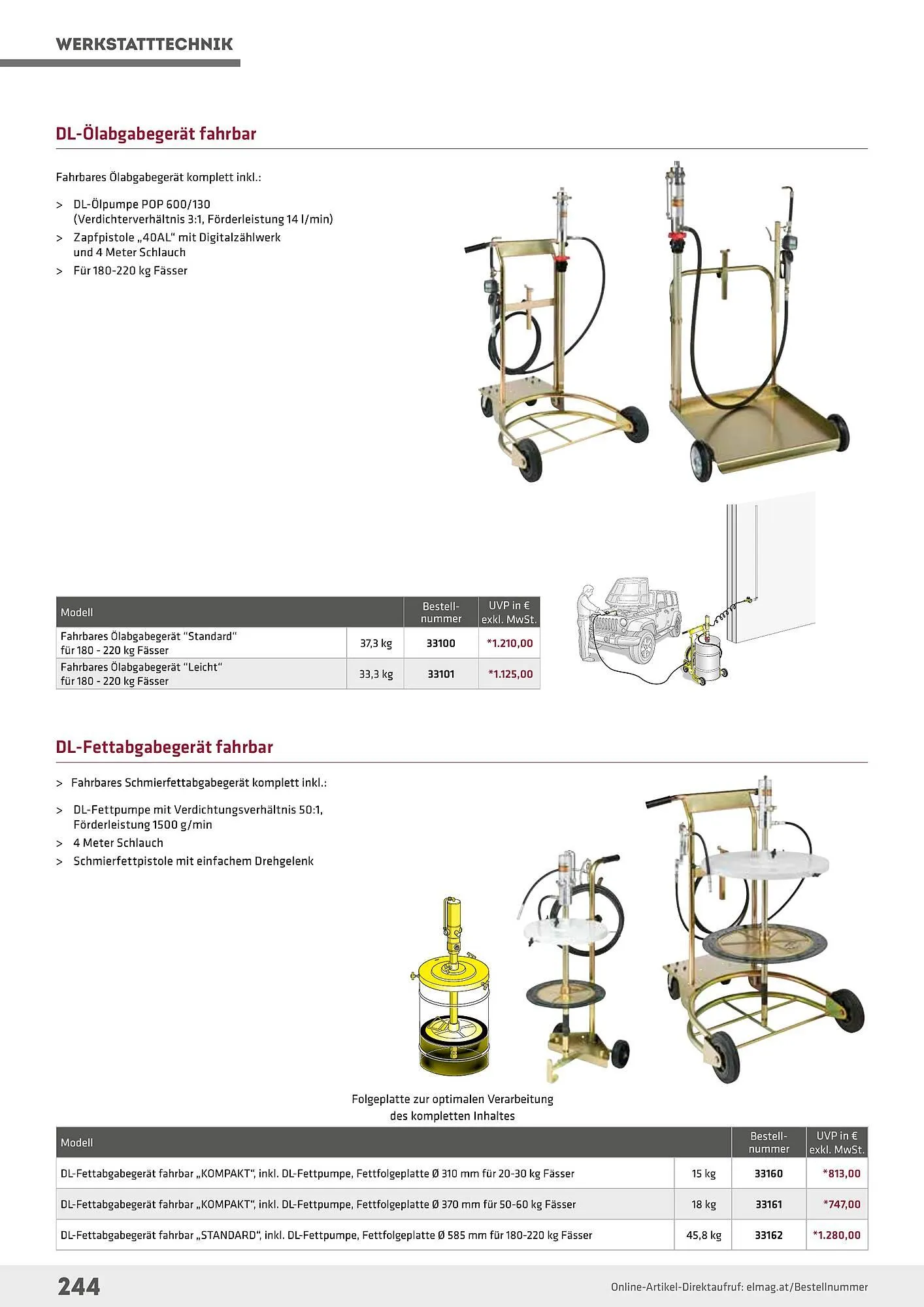 WERKSTATTTECHNIK

DL-Ölabgabegerät fahrbar

Fahrbares Ölabgabegerät komplett inkl.:

> DL-Ölpumpe POP 600/130 (Verdichterverhältnis 3:1, Förderleistung 14 l/min)
> Zapfpistole „40AL“ mit Digitalzählwerk und 4 Meter Schlauch
> Für 180-220 kg Fässer

| Modell | | Bestell-nummer | UVP in € exkl. MwSt. |
|---|---|---|---|
| Fahrbares Ölabgabegerät “Standard“ für 180 - 220 kg Fässer | 37,3 kg | 33100 | *1.210,00 |
| Fahrbares Ölabgabegerät “Leicht“ für 180 - 220 kg Fässer | 33,3 kg | 33101 | *1.125,00 |

DL-Fettabgabegerät fahrbar

> Fahrbares Schmierfettabgabegerät komplett inkl.:

> DL-Fettpumpe mit Verdichtungsverhältnis 50:1, Förderleistung 1500 g/min
> 4 Meter Schlauch
> Schmierfettpistole mit einfachem Drehgelenk

Folgeplatte zur optimalen Verarbeitung des kompletten Inhaltes

| Modell | | Bestell-nummer | UVP in € exkl. MwSt. |
|---|---|---|---|
| DL-Fettabgabegerät fahrbar „KOMPAKT“, inkl. DL-Fettpumpe, Fettfolgeplatte Ø 310 mm für 20-30 kg Fässer | 15 kg | 33160 | *813,00 |
| DL-Fettabgabegerät fahrbar „KOMPAKT“, inkl. DL-Fettpumpe, Fettfolgeplatte Ø 370 mm für 50-60 kg Fässer | 18 kg | 33161 | *747,00 |
| DL-Fettabgabegerät fahrbar „STANDARD“, inkl. DL-Fettpumpe, Fettfolgeplatte Ø 585 mm für 180-220 kg Fässer | 45,8 kg | 33162 | *1.280,00 |

244

Online-Artikel-Direktaufruf: elmag.at/Bestellnummer