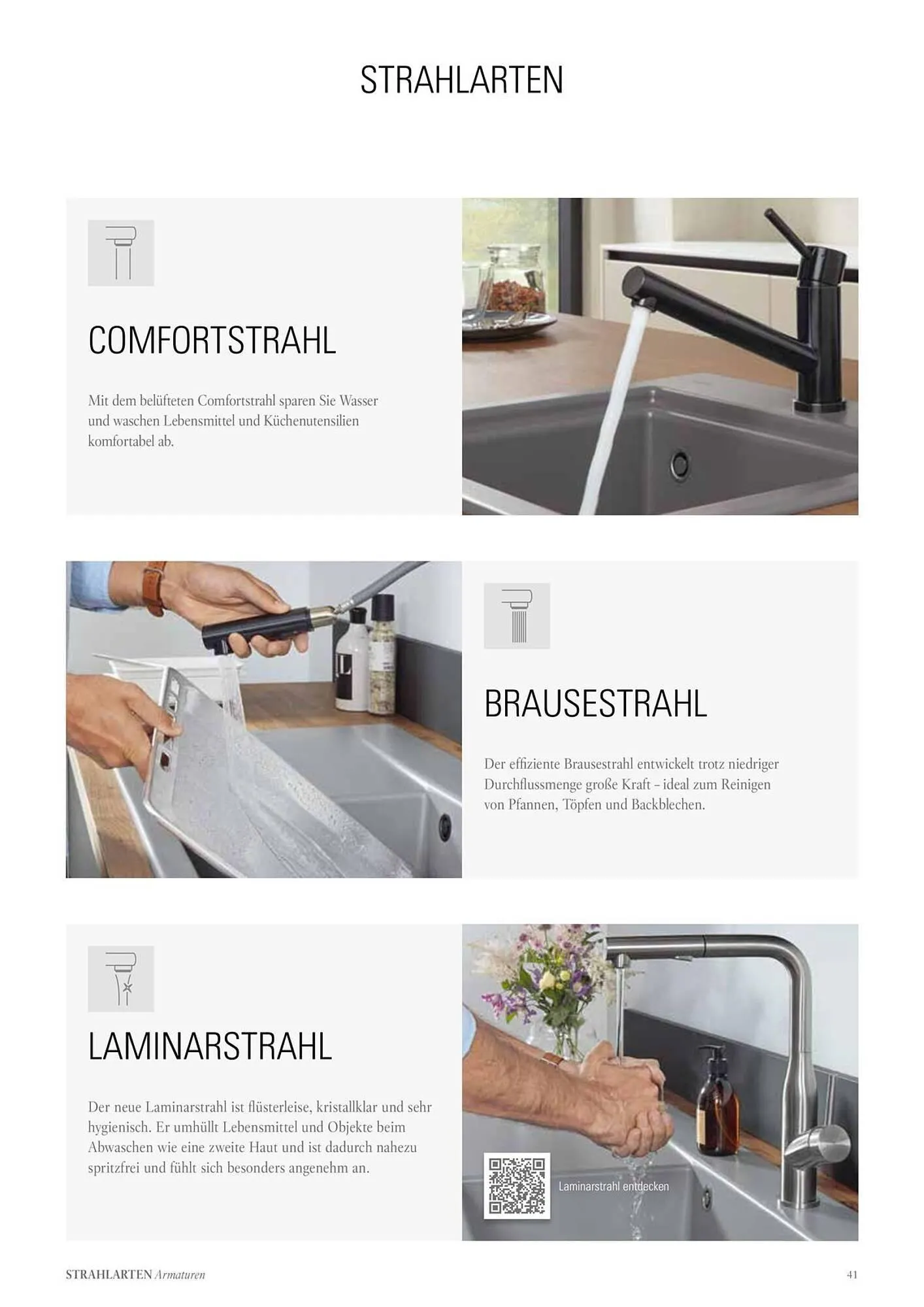 STRAHLARTEN

COMFORTSTRAHL

Mit dem belüfteten Comfortstrahl sparen Sie Wasser und waschen Lebensmittel und Küchenutensilien komfortabel ab.

BRAUSESTRAHL

Der effiziente Brausestrahl entwickelt trotz niedriger Durchflussmenge große Kraft – ideal zum Reinigen von Pfannen, Töpfen und Backblechen.

LAMINARSTRAHL

Der neue Laminarstrahl ist flüsterleise, kristallklar und sehr hygienisch. Er umhüllt Lebensmittel und Objekte beim Abwaschen wie eine zweite Haut und ist dadurch nahezu spritzfrei und fühlt sich besonders angenehm an.

Laminarstrahl entdecken

STRAHLARTEN Armaturen

41