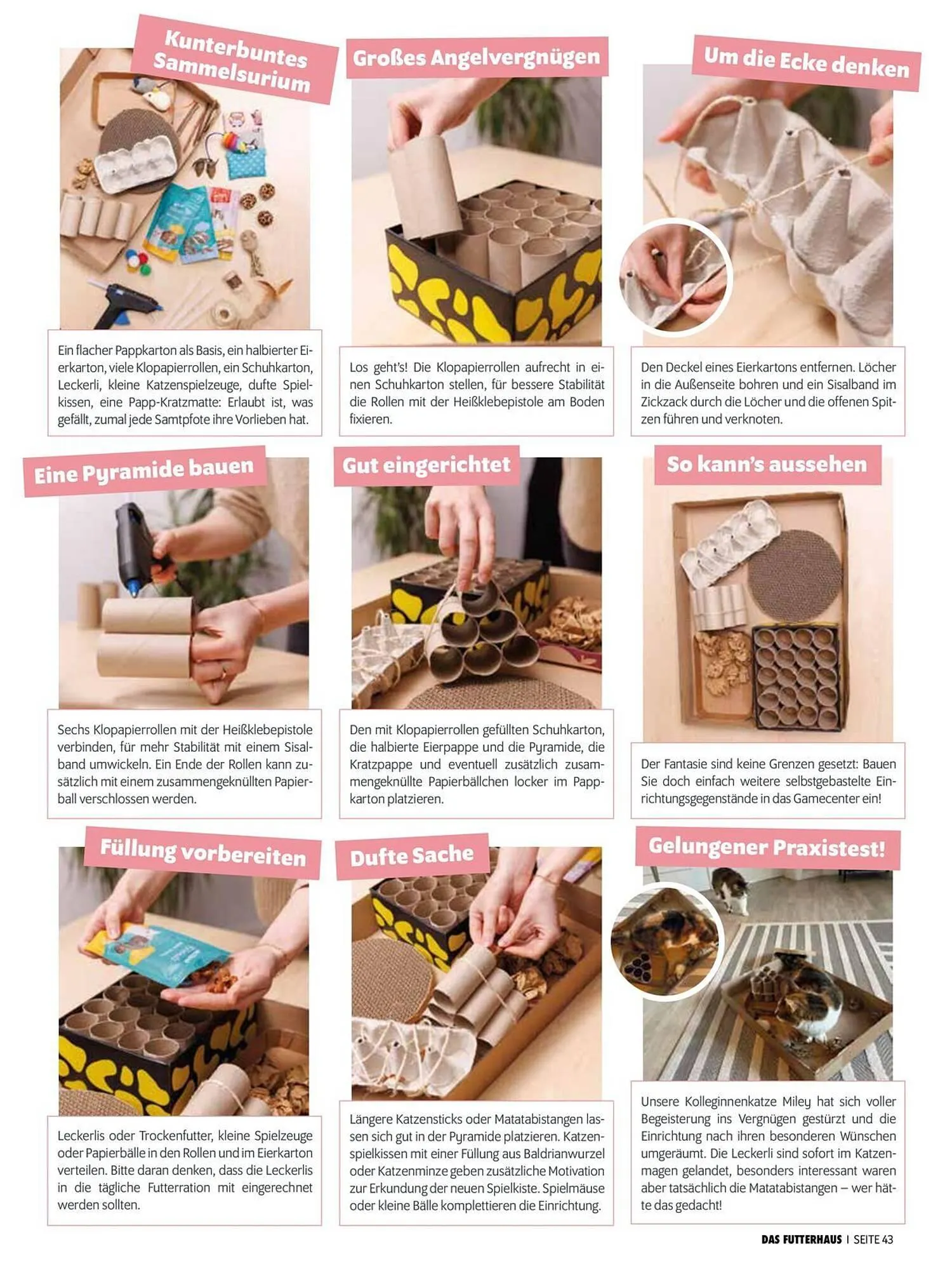 Kunterbuntes Sammelsurium

Ein flacher Pappkarton als Basis, ein halbierter Eierkarton, viele Klopapierrollen, ein Schuhkarton, Leckerli, kleine Katzenspielzeuge, dufte Spielkissen, eine Papp-Kratzmatte: Erlaubt ist, was gefällt, zumal jede Samtpfote ihre Vorlieben hat.

Großes Angelvergnügen

Los geht's! Die Klopapierrollen aufrecht in einen Schuhkarton stellen, für bessere Stabilität die Rollen mit der Heißklebepistole am Boden fixieren.

Um die Ecke denken

Den Deckel eines Eierkartons entfernen. Löcher in die Außenseite bohren und ein Sisalband im Zickzack durch die Löcher und die offenen Spitzen führen und verknoten.

Eine Pyramide bauen

Sechs Klopapierrollen mit der Heißklebepistole verbinden, für mehr Stabilität mit einem Sisalband umwickeln. Ein Ende der Rollen kann zusätzlich mit einem zusammengeknüllten Papierball verschlossen werden.

Gut eingerichtet

Den mit Klopapierrollen gefüllten Schuhkarton, die halbierte Eierpappe und die Pyramide, die Kratzpappe und eventuell zusätzlich zusammengeknüllte Papierbällchen locker im Pappkarton platzieren.

So kann's aussehen

Der Fantasie sind keine Grenzen gesetzt: Bauen Sie doch einfach weitere selbstgebastelte Einrichtungsgegenstände in das Gamecenter ein!

Füllung vorbereiten

Leckerlis oder Trockenfutter, kleine Spielzeuge oder Papierbälle in den Rollen und im Eierkarton verteilen. Bitte daran denken, dass die Leckerlis in die tägliche Futterration mit eingerechnet werden sollten.

Dufte Sache

Längere Katzensticks oder Matatabistangen lassen sich gut in der Pyramide platzieren. Katzenspielkissen mit einer Füllung aus Baldrianwurzel oder Katzenminze geben zusätzliche Motivation zur Erkundung der neuen Spielkiste. Spielmäuse oder kleine Bälle komplettieren die Einrichtung.

Gelungener Praxistest!

Unsere Kolleginnenkatze Miley hat sich voller Begeisterung ins Vergnügen gestürzt und die Einrichtung nach ihren besonderen Wünschen umgeräumt. Die Leckerli sind sofort im Katzenmagen gelandet, besonders interessant waren aber tatsächlich die Matatabistangen – wer hätte das gedacht!

DAS FUTTERHAUS | SEITE 43